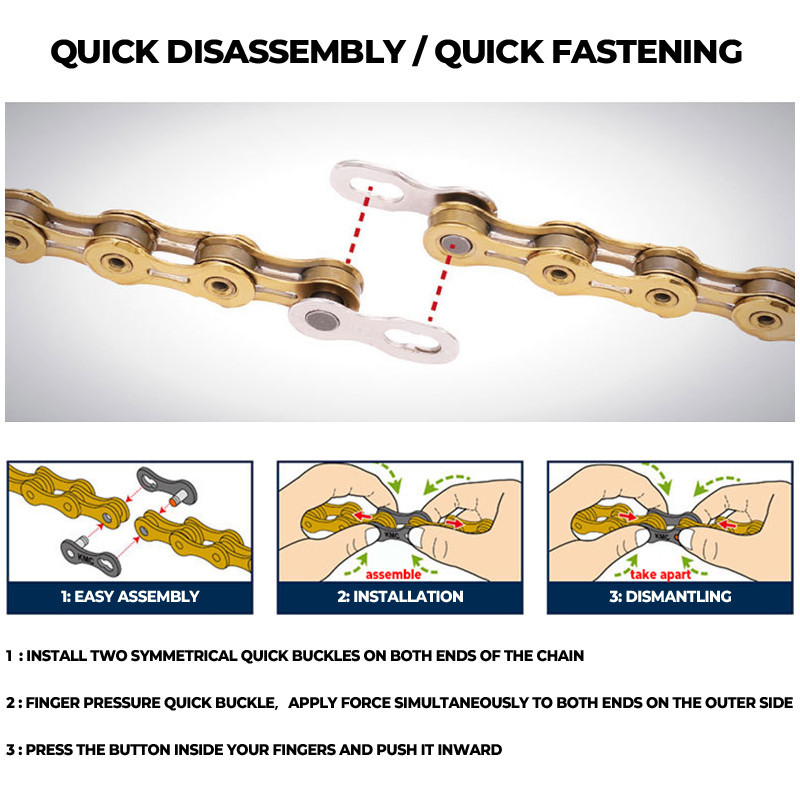 QUICK DISASSEMBLY / QUICK FASTENING

KMC

1: EASY ASSEMBLY

KMC

assemble

2: INSTALLATION

KMC

take apart

3: DISMANTLING

1 : INSTALL TWO SYMMETRICAL QUICK BUCKLES ON BOTH ENDS OF THE CHAIN

2 : FINGER PRESSURE QUICK BUCKLE, APPLY FORCE SIMULTANEOUSLY TO BOTH ENDS ON THE OUTER SIDE

3 : PRESS THE BUTTON INSIDE YOUR FINGERS AND PUSH IT INWARD