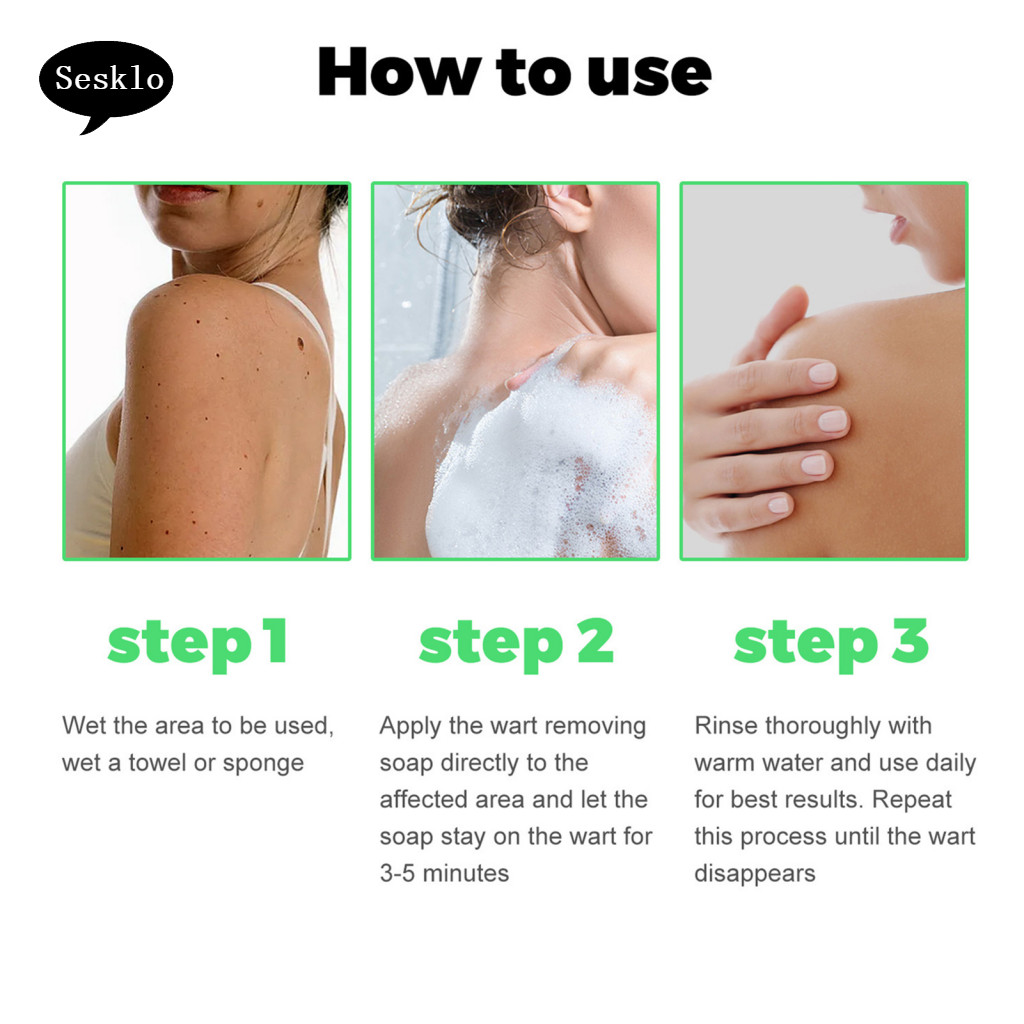 Sesklo

How to use

step 1

Wet the area to be used, wet a towel or sponge

step 2

Apply the wart removing soap directly to the affected area and let the soap stay on the wart for 3-5 minutes

step 3

Rinse thoroughly with warm water and use daily for best results. Repeat this process until the wart disappears