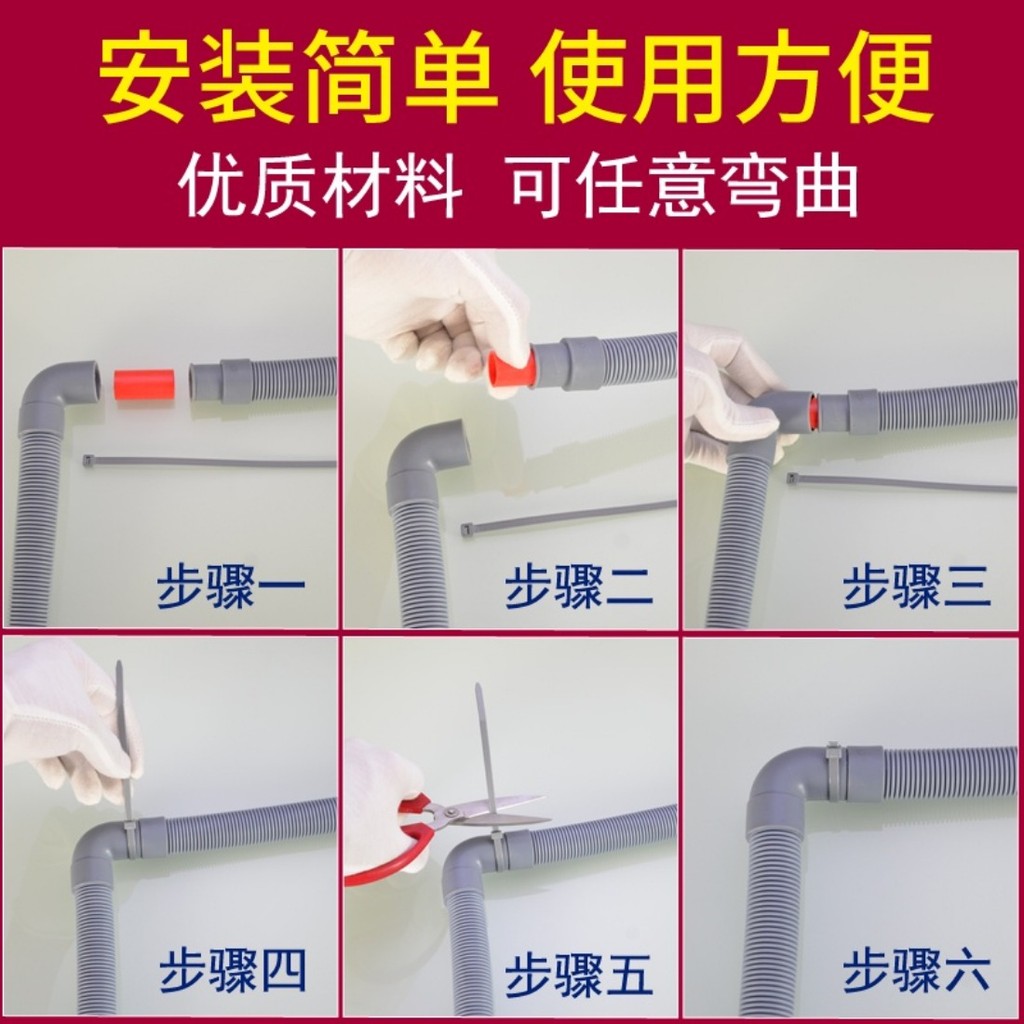 安装简单 使用方便
优质材料 可任意弯曲

步骤一

步骤二

步骤三

步骤四

步骤五

步骤六