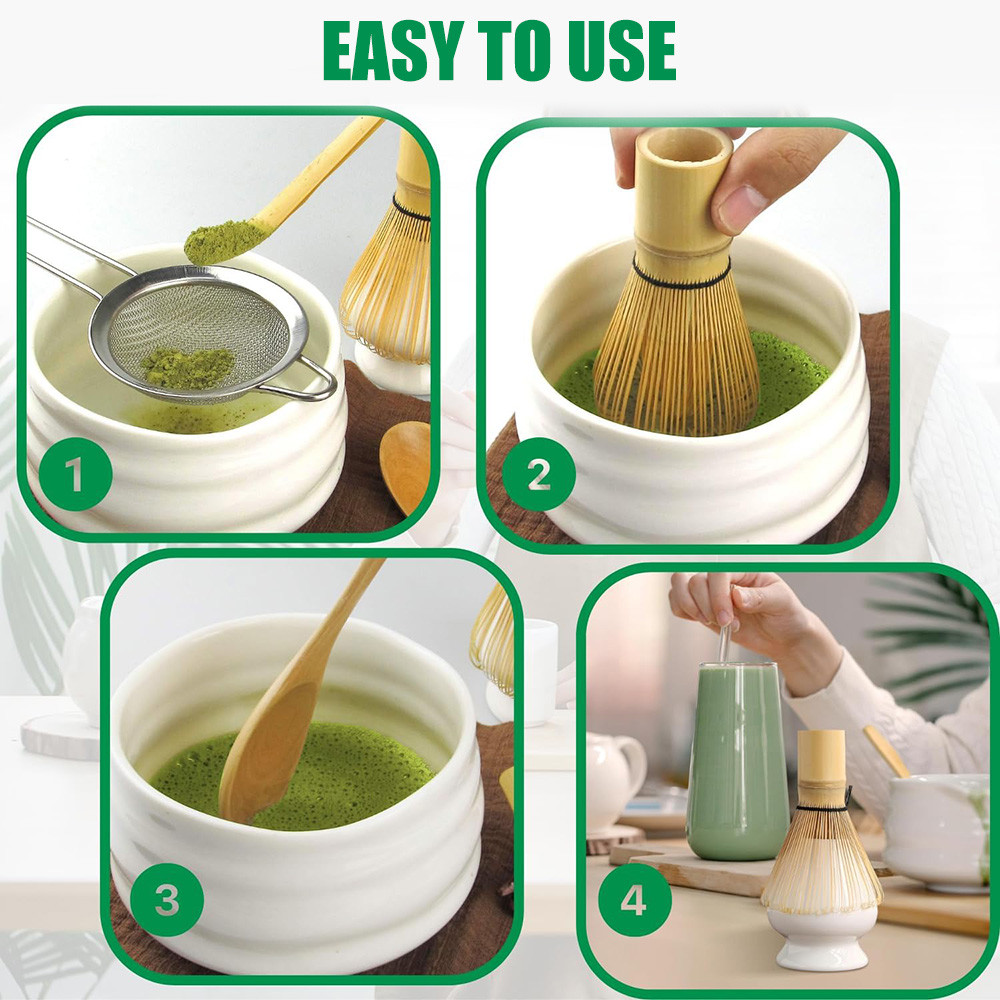 EASY TO USE

1

2

3

4