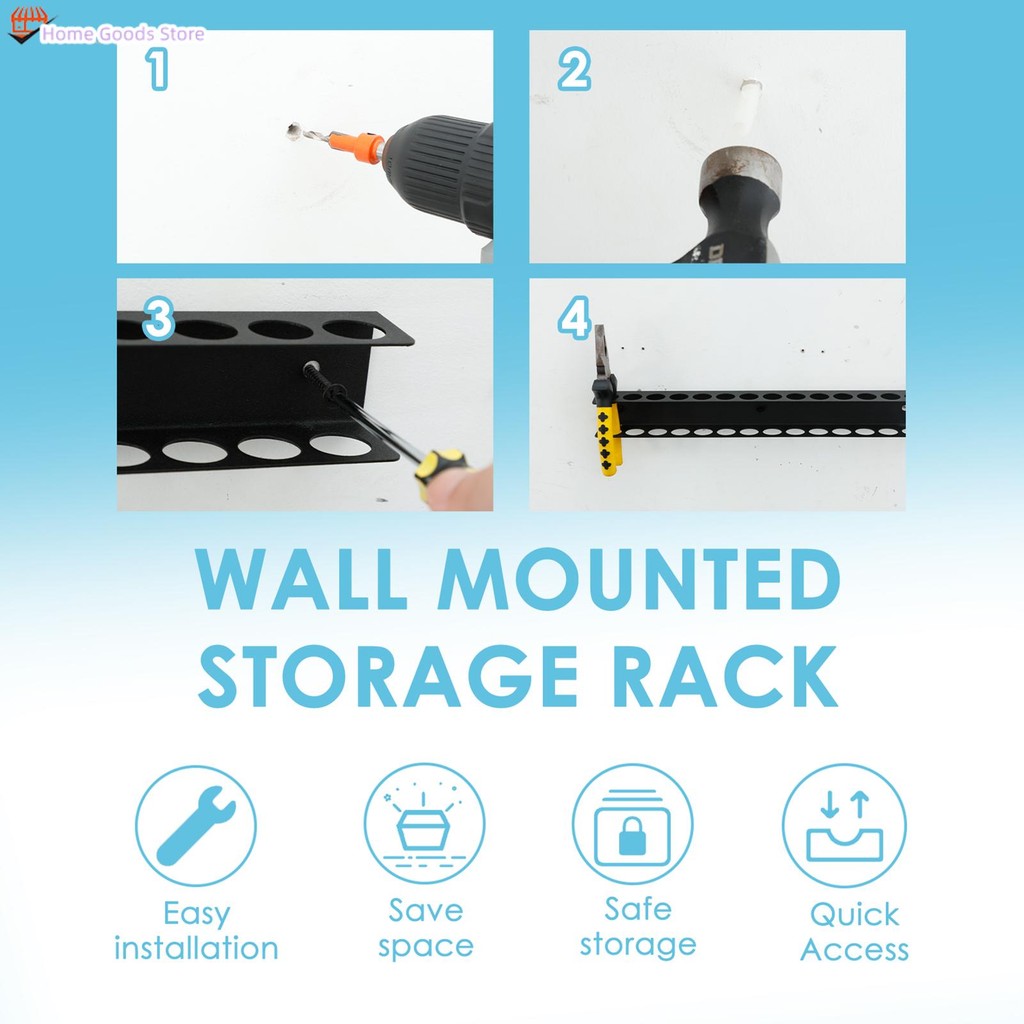 Home Goods Store

1

2

3

4

WALL MOUNTED STORAGE RACK

Easy installation

Save space

Safe storage

Quick Access