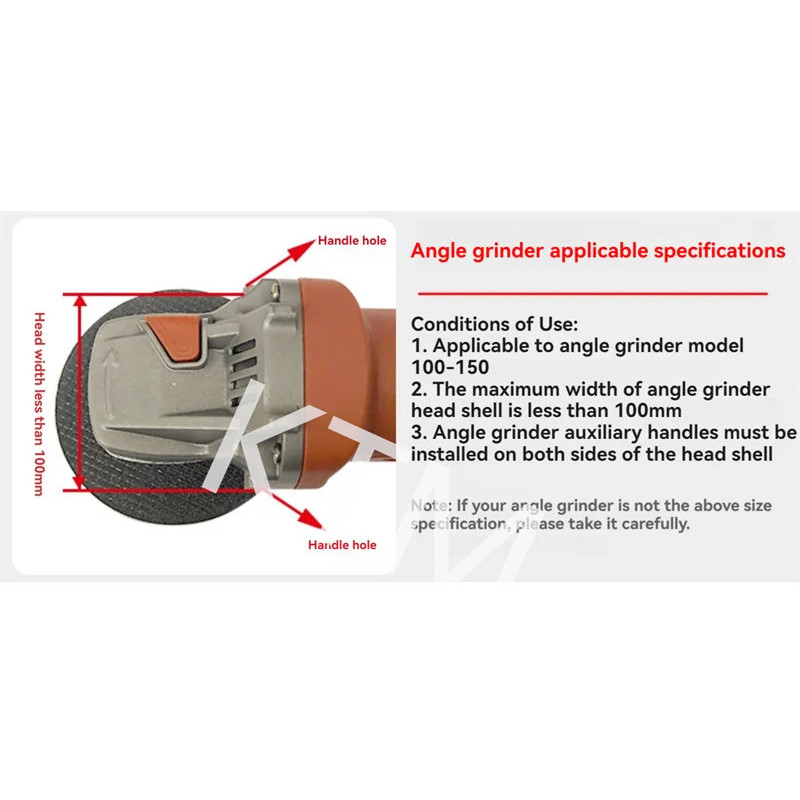 Handle hole

Head width less than 100mm

Handle hole

Angle grinder applicable specifications

Conditions of Use:
1. Applicable to angle grinder model 100-150
2. The maximum width of angle grinder head shell is less than 100mm
3. Angle grinder auxiliary handles must be installed on both sides of the head shell

Note: If your angle grinder is not the above size specification, please take it carefully.