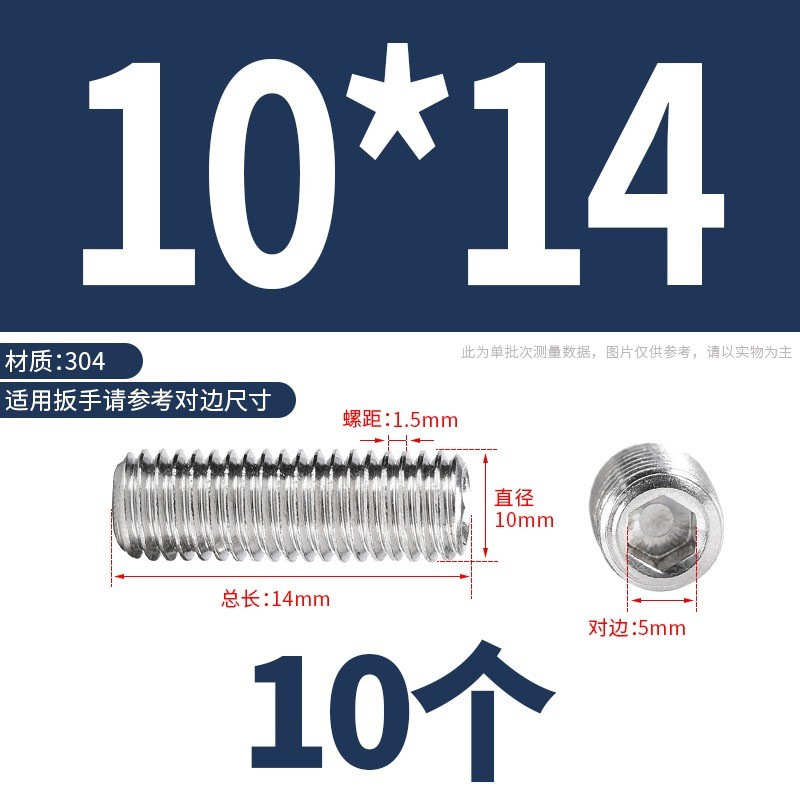 10*14

材质:304

此为单批次测量数据，图片仅供参考，请以实物为主

适用扳手请参考对边尺寸

螺距:1.5mm

直径
10mm

总长:14mm

对边:5mm

10个