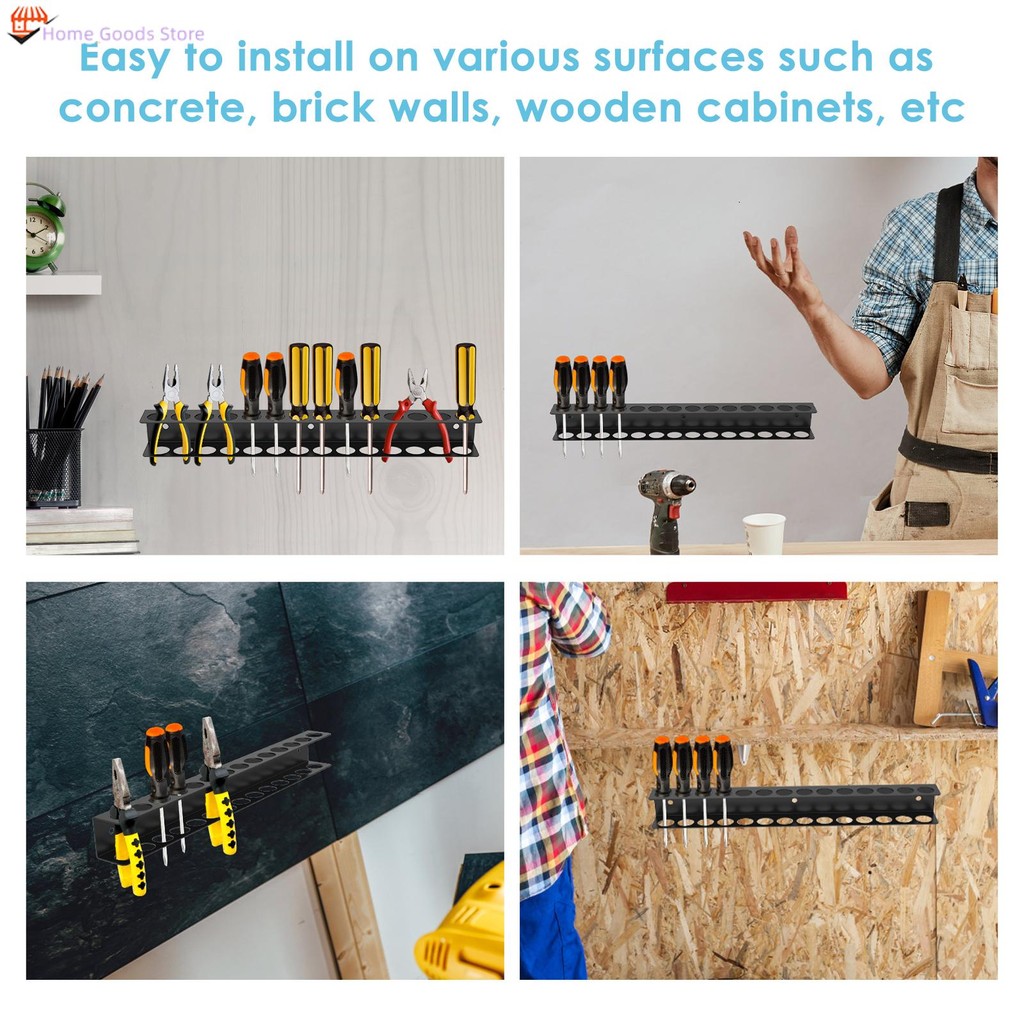 Home Goods Store

Easy to install on various surfaces such as concrete, brick walls, wooden cabinets, etc