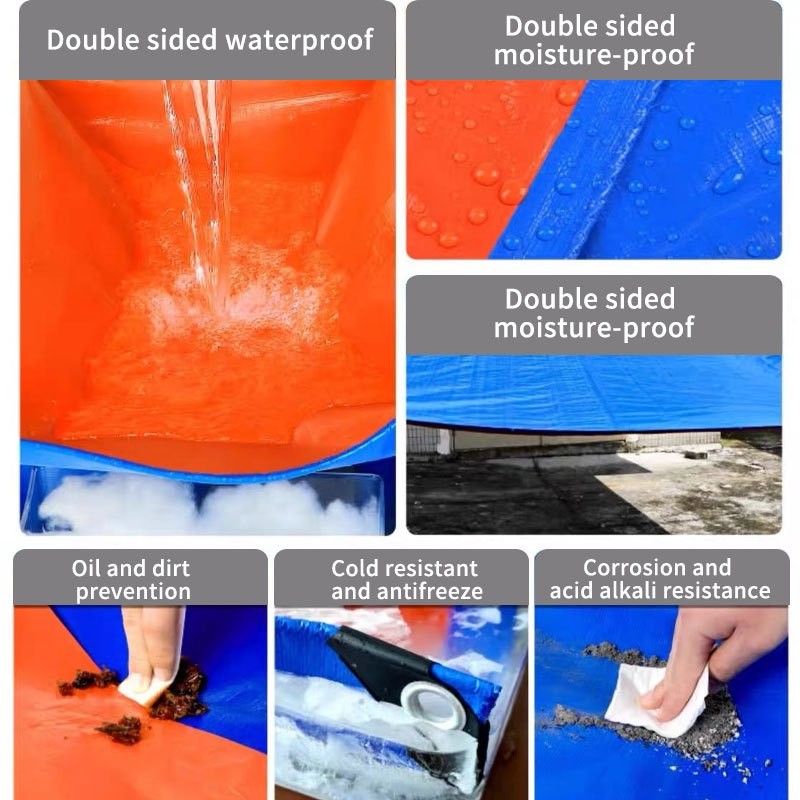 Double sided waterproof

Double sided moisture-proof

Double sided moisture-proof

Oil and dirt prevention

Cold resistant and antifreeze

Corrosion and acid alkali resistance