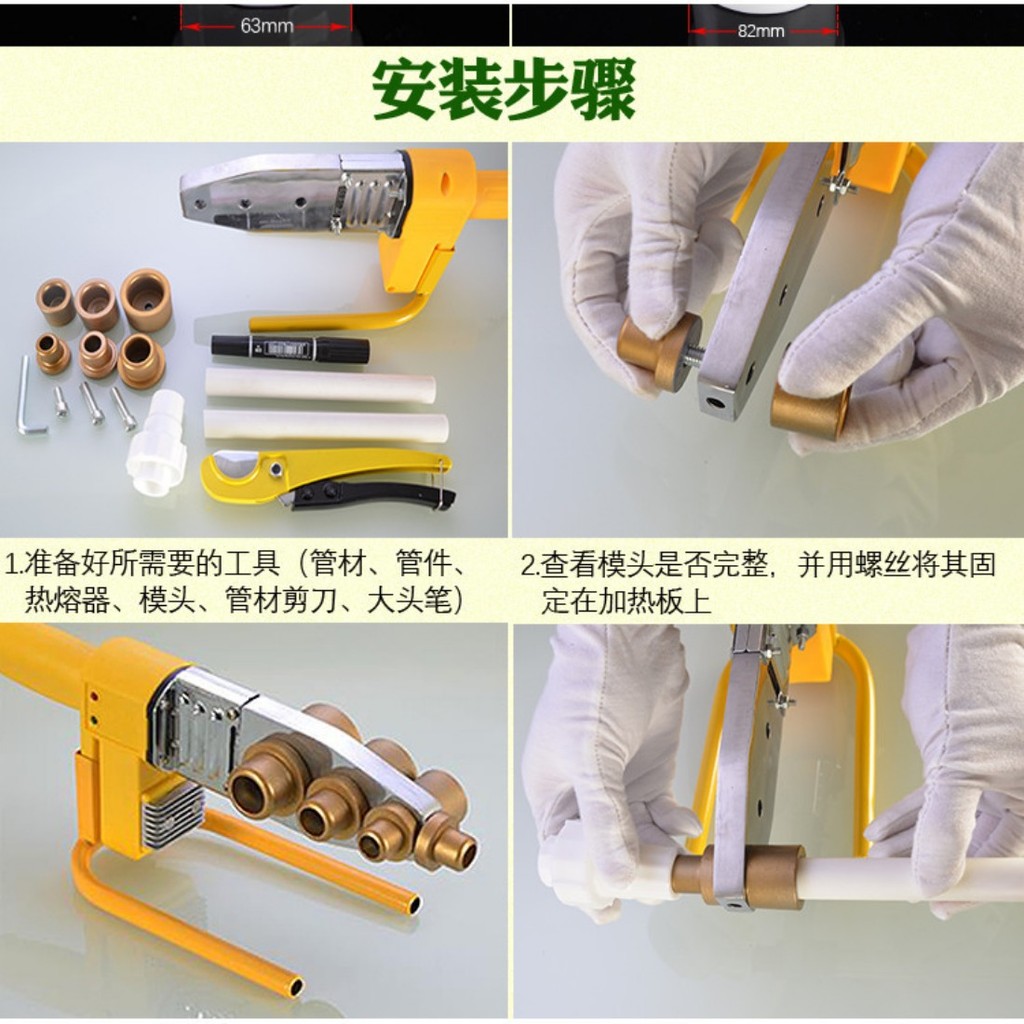 63mm

82mm

安装步骤

1.准备好所需要的工具（管材、管件、热熔器、模头、管材剪刀、大头笔）

2.查看模头是否完整，并用螺丝将其固定在加热板上