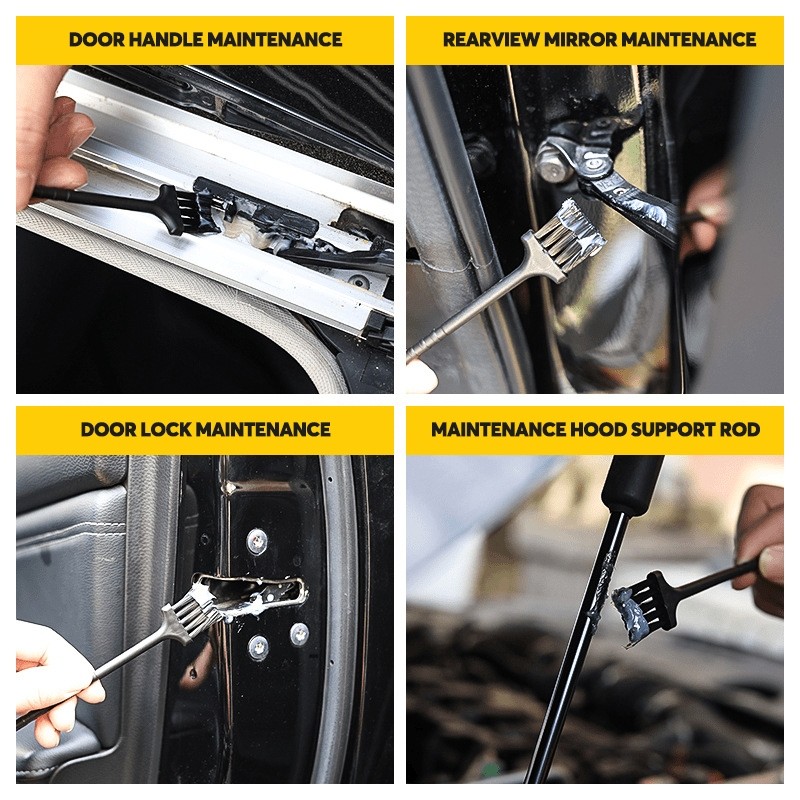 DOOR HANDLE MAINTENANCE

REARVIEW MIRROR MAINTENANCE

DOOR LOCK MAINTENANCE

MAINTENANCE HOOD SUPPORT ROD