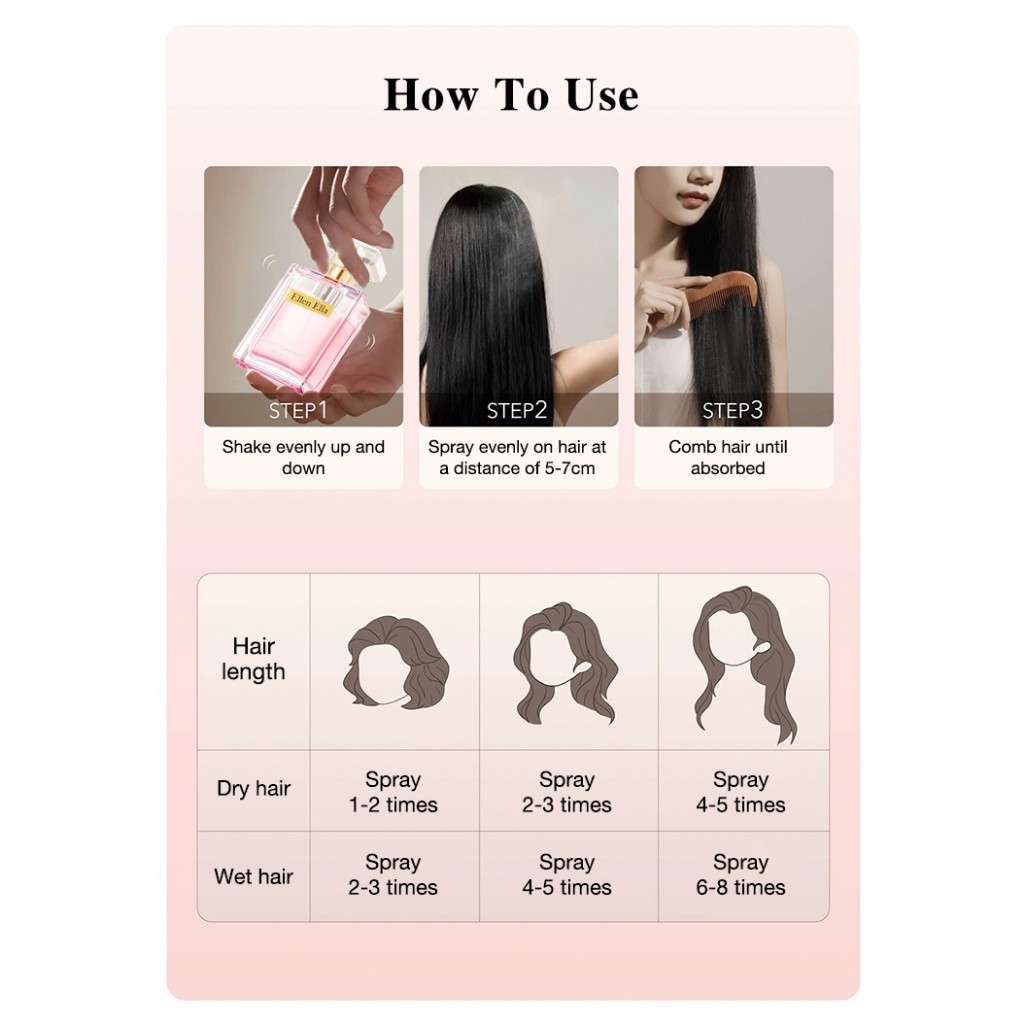 How To Use

Ellen Ella

STEP1
Shake evenly up and down

STEP2
Spray evenly on hair at a distance of 5-7cm

STEP3
Comb hair until absorbed

| Hair length | | | |
|---|---|---|---|
| Dry hair | Spray 1-2 times | Spray 2-3 times | Spray 4-5 times |
| Wet hair | Spray 2-3 times | Spray 4-5 times | Spray 6-8 times |