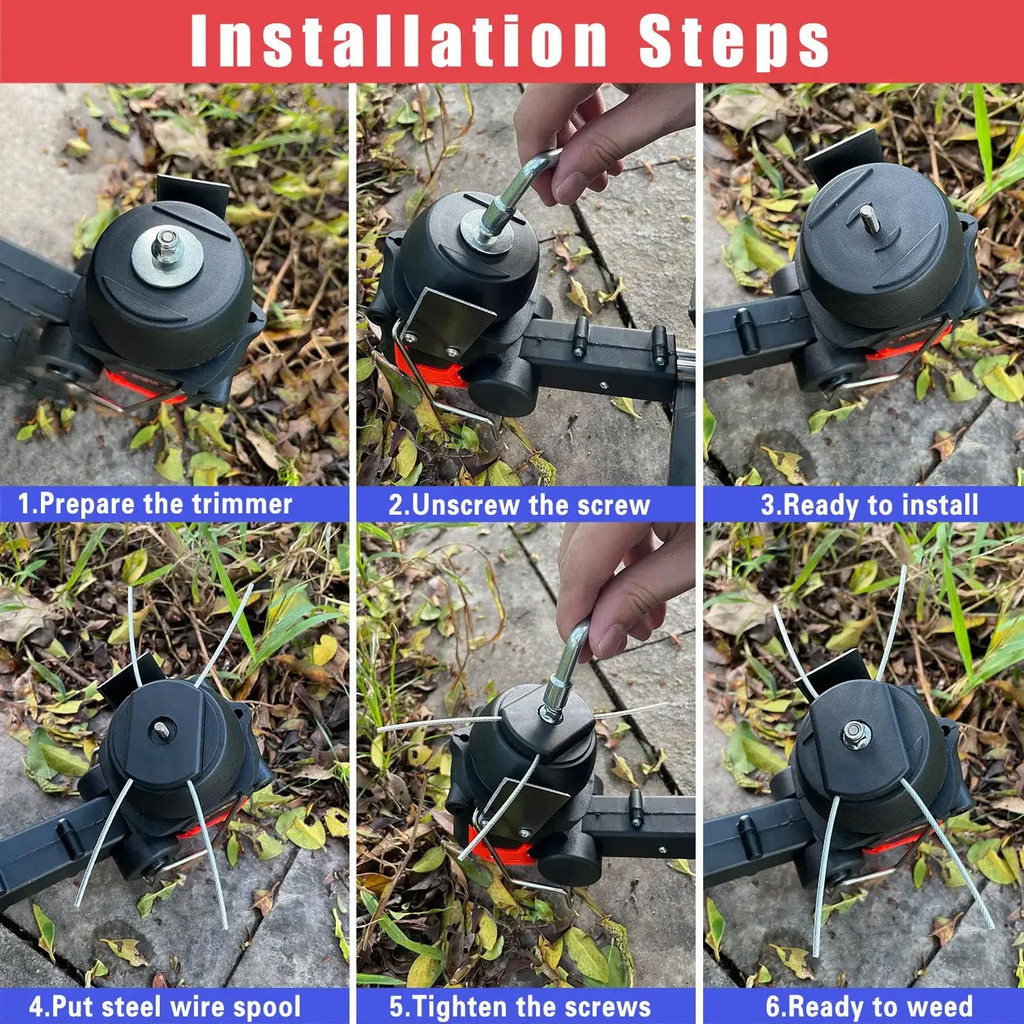 Installation Steps

1.Prepare the trimmer

2.Unscrew the screw

3.Ready to install

4.Put steel wire spool

5.Tighten the screws

6.Ready to weed