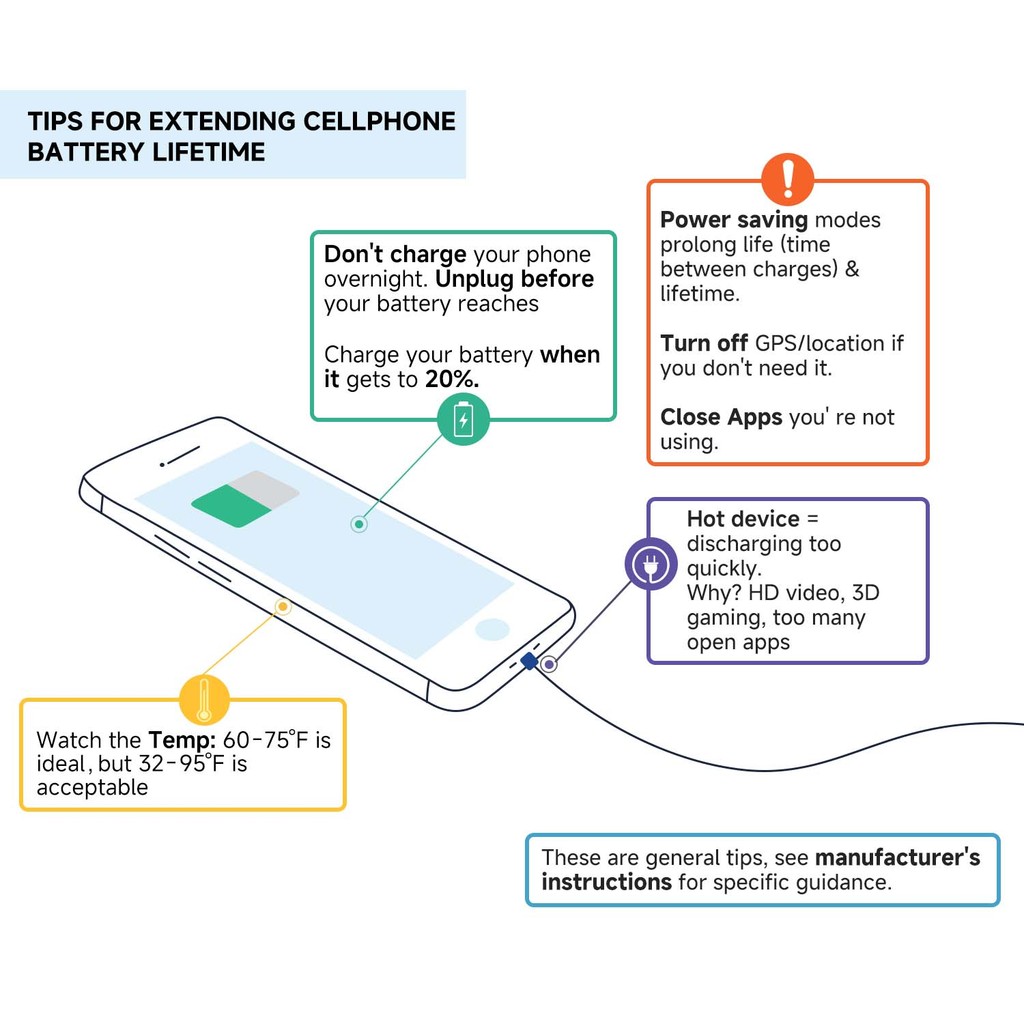 TIPS FOR EXTENDING CELLPHONE BATTERY LIFETIME

Don't charge your phone overnight. Unplug before your battery reaches

Charge your battery when it gets to 20%.

Power saving modes prolong life (time between charges) & lifetime.

Turn off GPS/location if you don't need it.

Close Apps you' re not using.

Hot device = discharging too quickly.
Why? HD video, 3D gaming, too many open apps

Watch the Temp: 60-75°F is ideal, but 32-95°F is acceptable

These are general tips, see manufacturer's instructions for specific guidance.