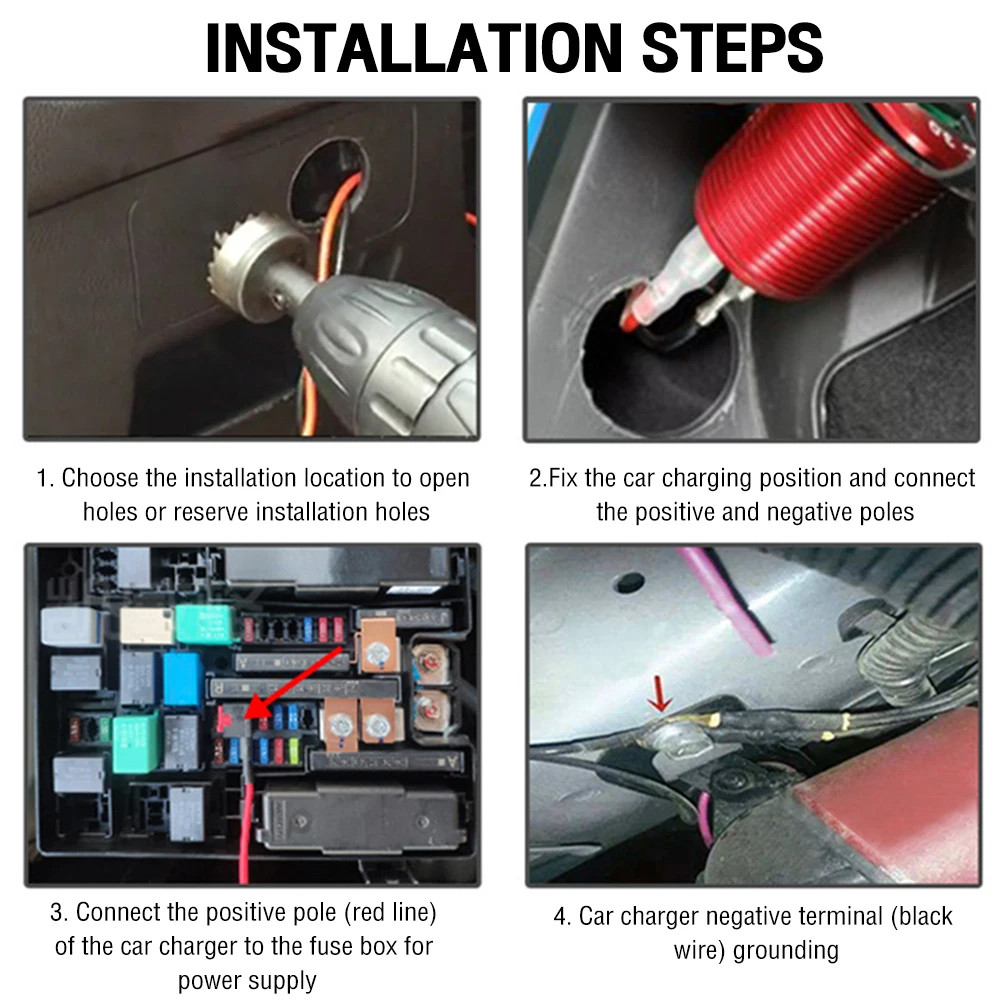 INSTALLATION STEPS

1. Choose the installation location to open holes or reserve installation holes

2.Fix the car charging position and connect the positive and negative poles

3. Connect the positive pole (red line) of the car charger to the fuse box for power supply

4. Car charger negative terminal (black wire) grounding