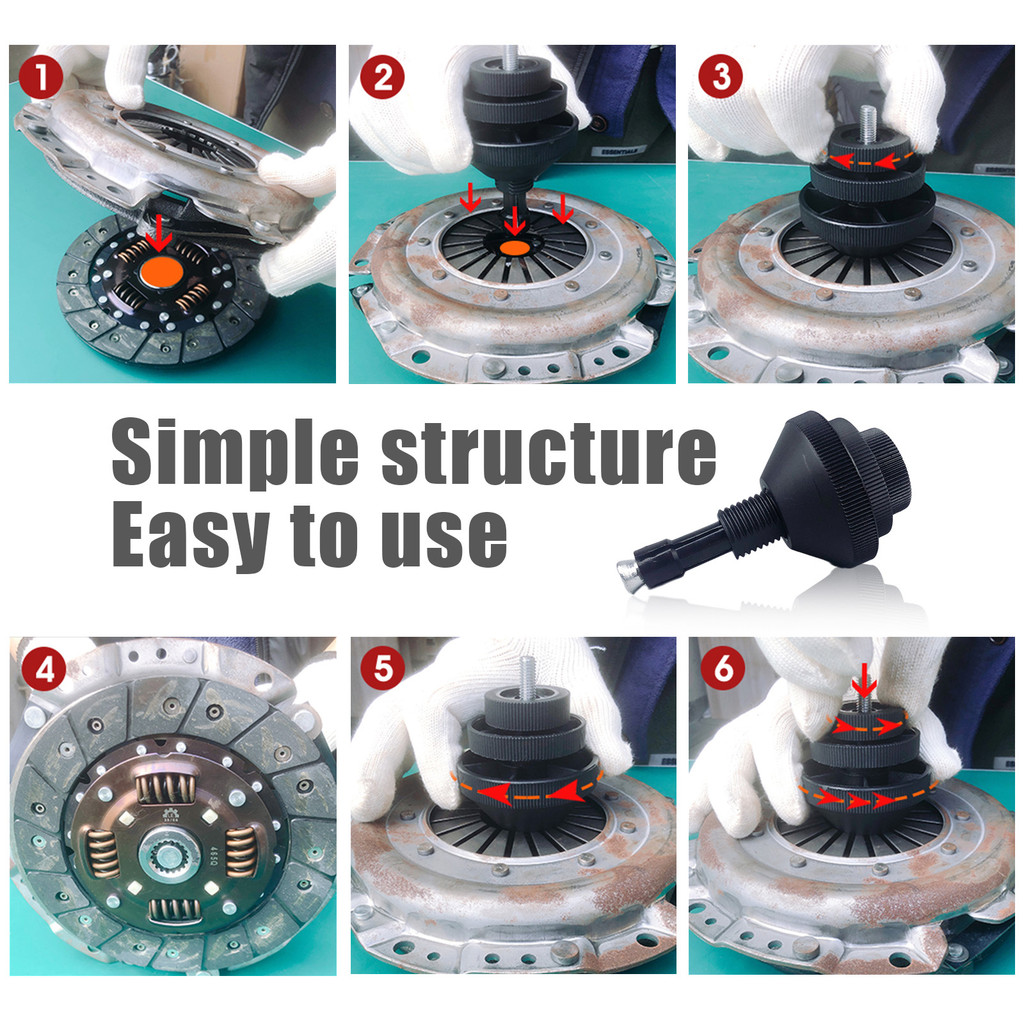 1

2

3

Simple structure
Easy to use

4

5

6