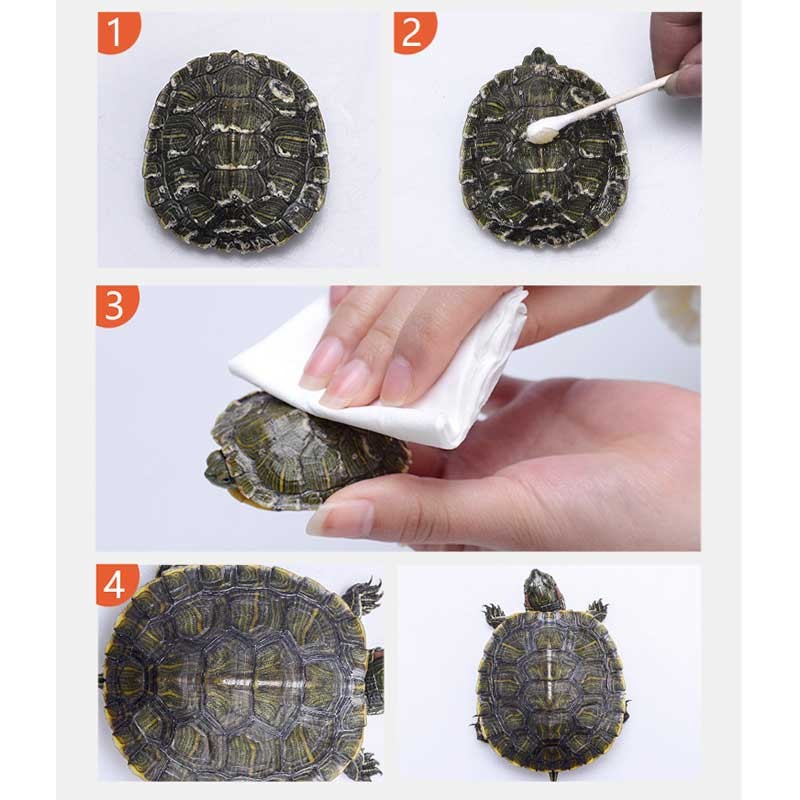 1

2

3

4