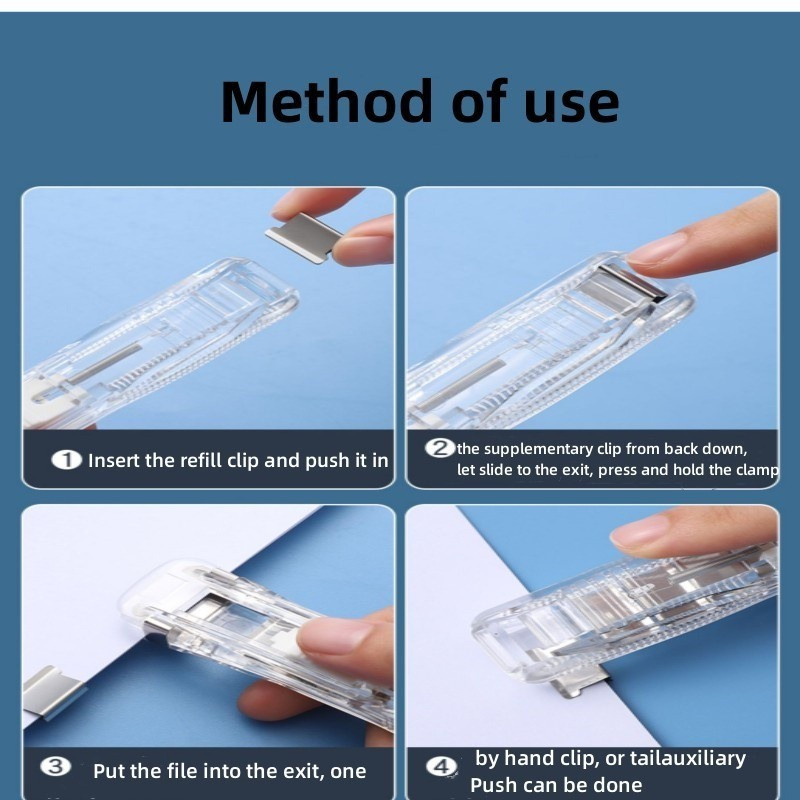 Method of use

① Insert the refill clip and push it in

② the supplementary clip from back down, let slide to the exit, press and hold the clamp

③ Put the file into the exit, one

④ by hand clip, or tailauxiliary Push can be done