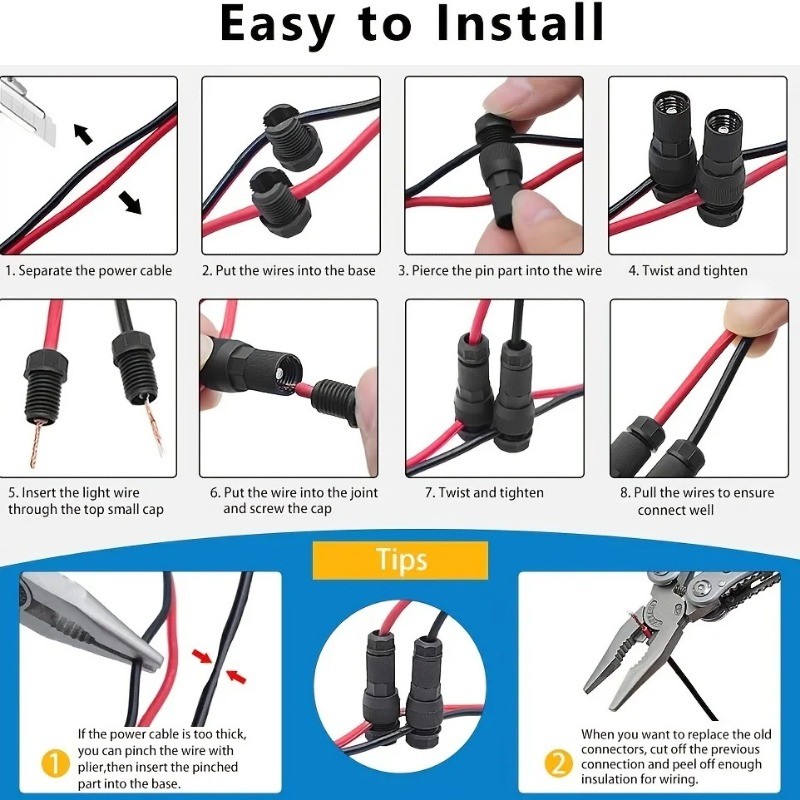 Easy to Install

1. Separate the power cable

2. Put the wires into the base

3. Pierce the pin part into the wire

4. Twist and tighten

5. Insert the light wire through the top small cap

6. Put the wire into the joint and screw the cap

7. Twist and tighten

8. Pull the wires to ensure connect well

Tips

1 If the power cable is too thick, you can pinch the wire with plier,then insert the pinched part into the base.

2 When you want to replace the old connectors, cut off the previous connection and peel off enough insulation for wiring.