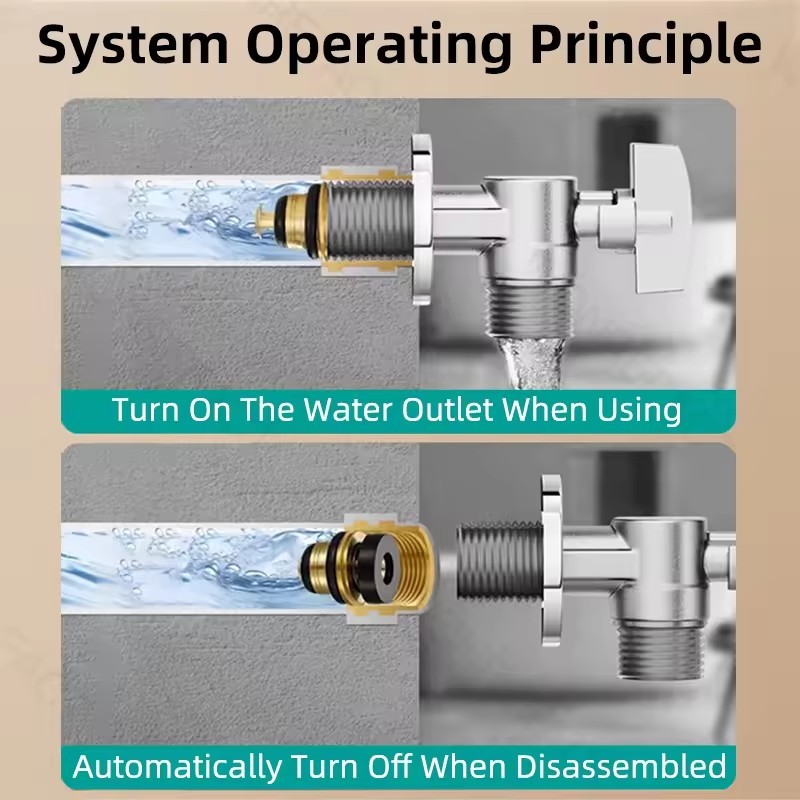 System Operating Principle

Turn On The Water Outlet When Using

Automatically Turn Off When Disassembled