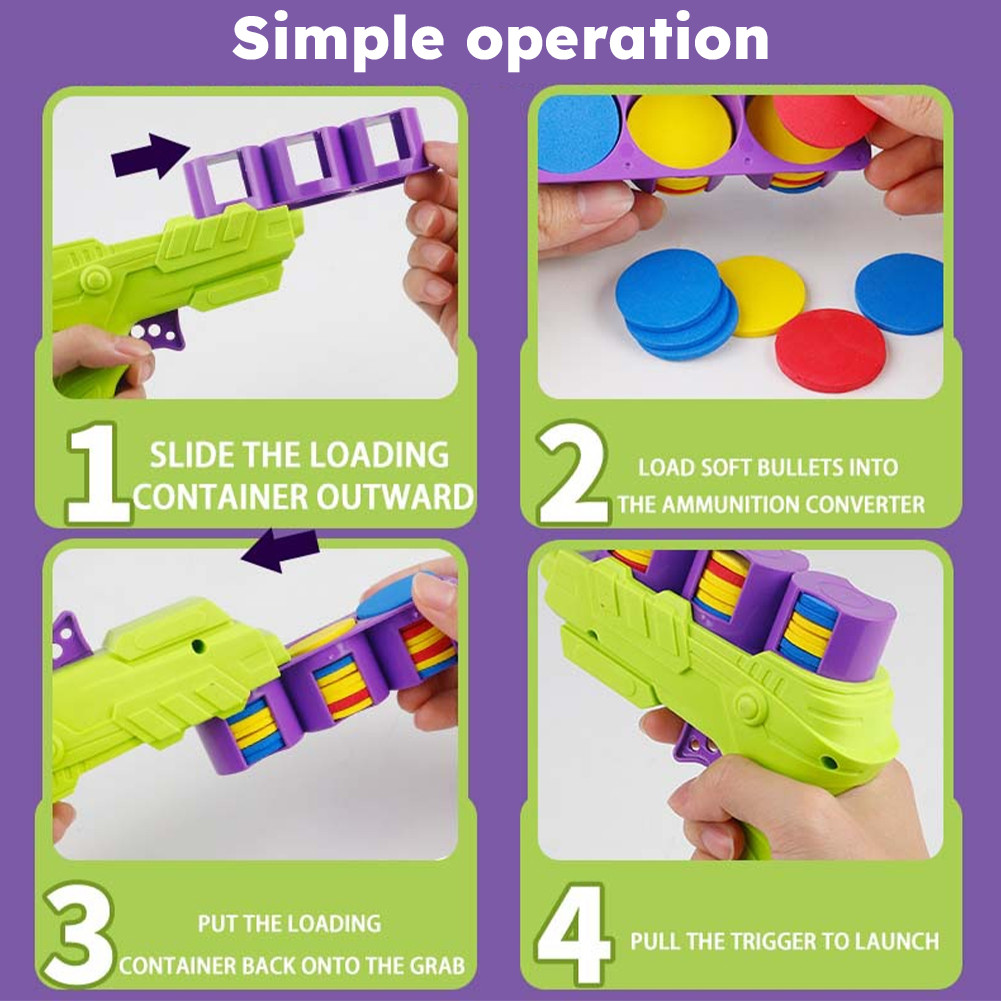 Simple operation

1 SLIDE THE LOADING CONTAINER OUTWARD

2 LOAD SOFT BULLETS INTO THE AMMUNITION CONVERTER

3 PUT THE LOADING CONTAINER BACK ONTO THE GRAB

4 PULL THE TRIGGER TO LAUNCH