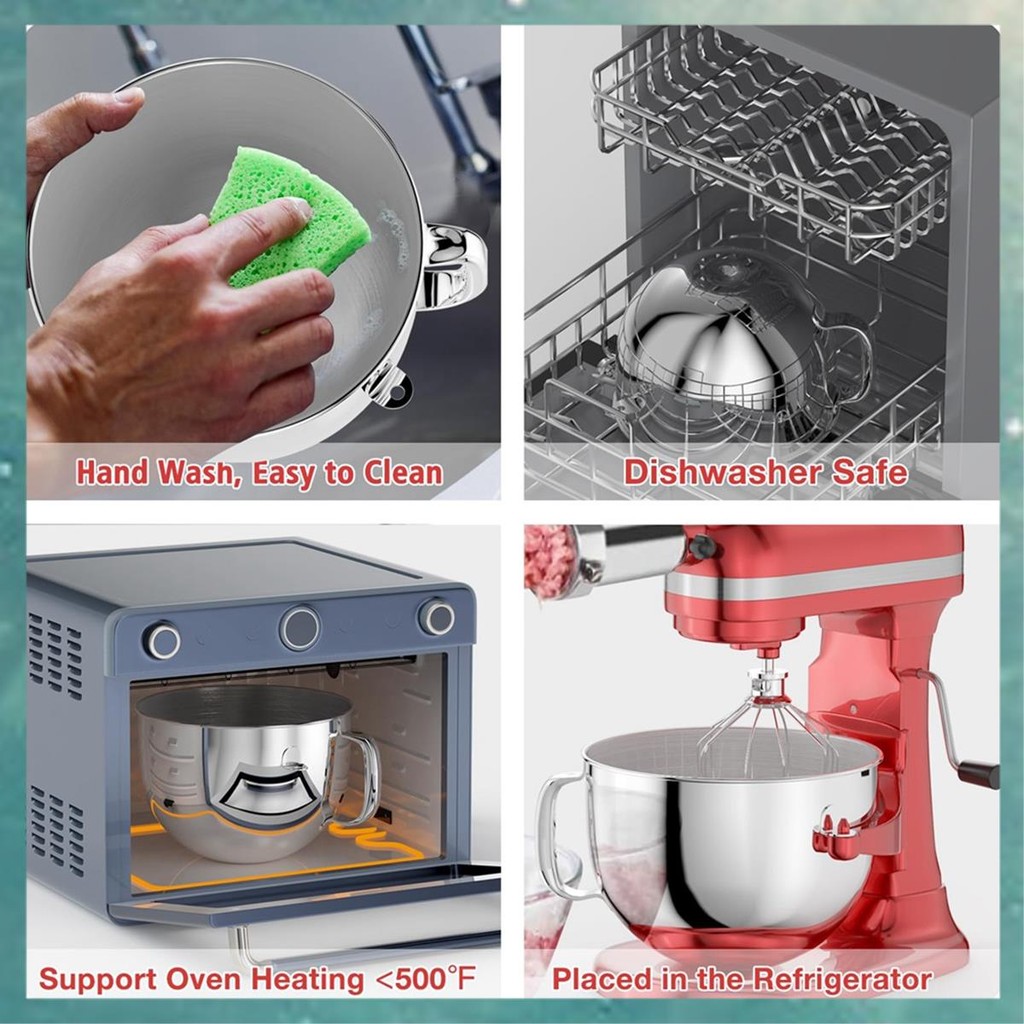 Hand Wash, Easy to Clean

Dishwasher Safe

Support Oven Heating <500°F

Placed in the Refrigerator