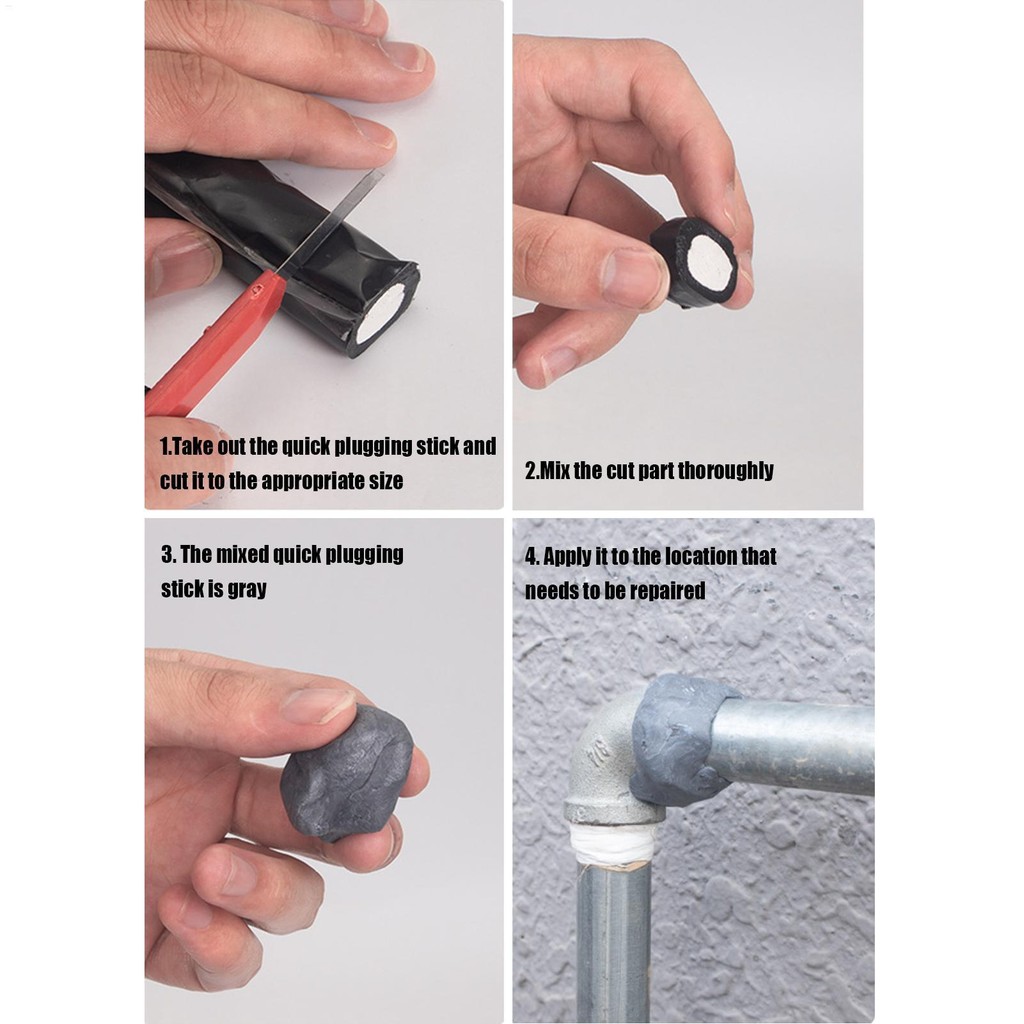 1.Take out the quick plugging stick and cut it to the appropriate size

2.Mix the cut part thoroughly

3. The mixed quick plugging stick is gray

4. Apply it to the location that needs to be repaired