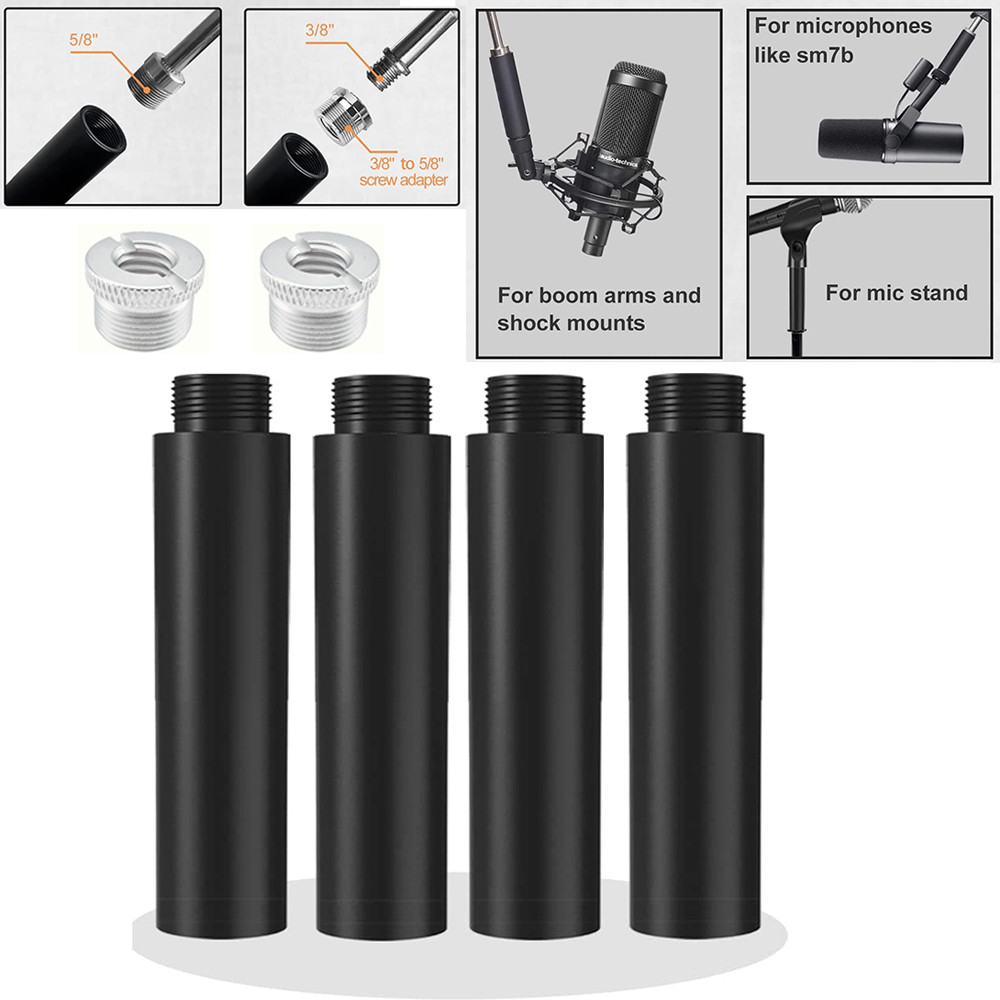 5/8"

3/8"

3/8" to 5/8" screw adapter

audio-technica

For boom arms and shock mounts

For microphones like sm7b

For mic stand