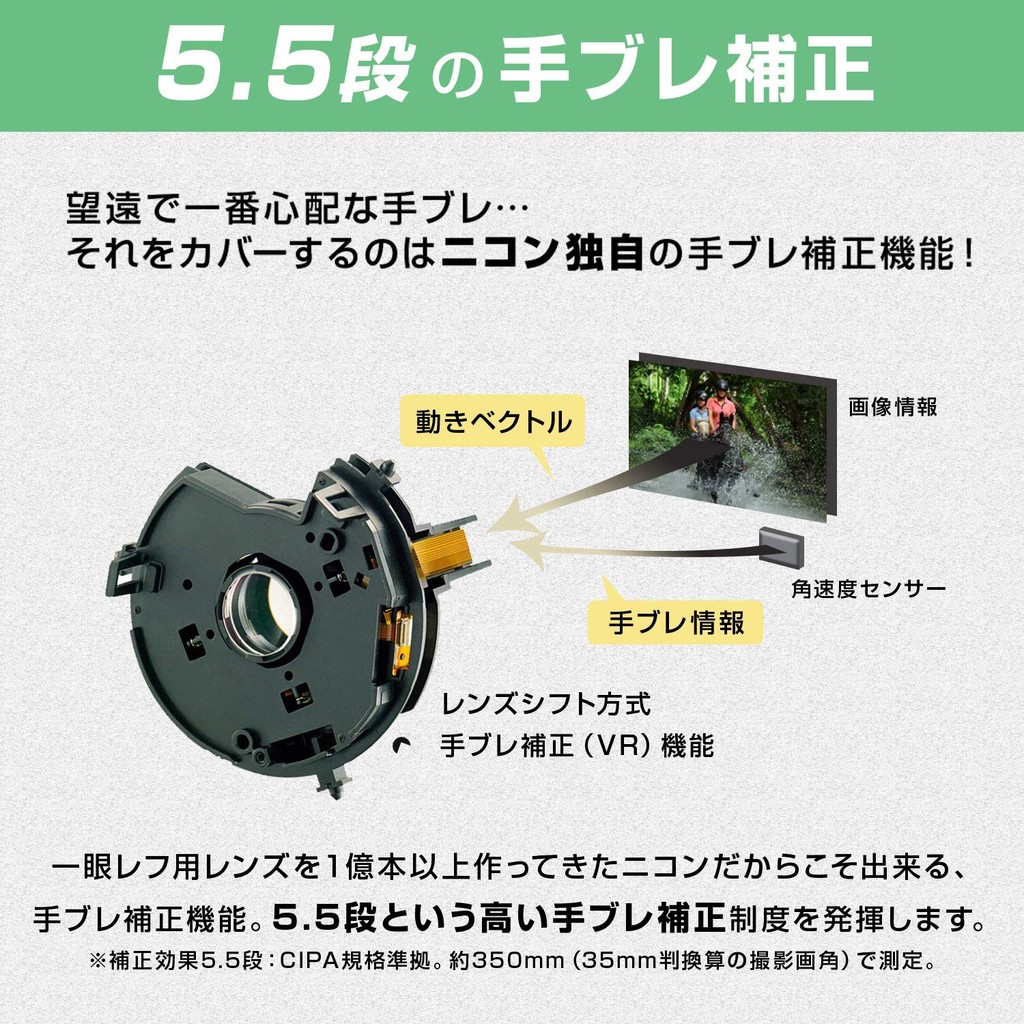 5.5段の手ブレ補正

望遠で一番心配な手ブレ…
それをカバーするのはニコン独自の手ブレ補正機能！

動きベクトル

画像情報

角速度センサー

手ブレ情報

レンズシフト方式
手ブレ補正（VR）機能

一眼レフ用レンズを1億本以上作ってきたニコンだからこそ出来る、手ブレ補正機能。5.5段という高い手ブレ補正制度を発揮します。
※補正効果5.5段：CIPA規格準拠。約350mm（35mm判換算の撮影画角）で測定。