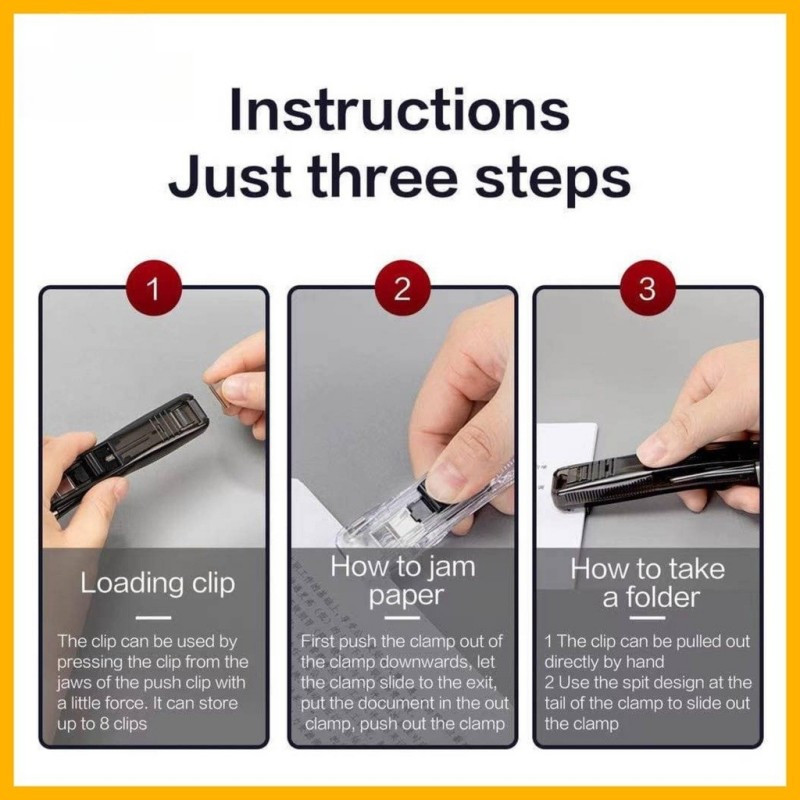 Instructions
Just three steps

1

Loading clip

The clip can be used by pressing the clip from the jaws of the push clip with a little force. It can store up to 8 clips

2

How to jam paper

First push the clamp out of the clamp downwards, let the clamp slide to the exit, put the document in the out clamp, push out the clamp

3

How to take a folder

1 The clip can be pulled out directly by hand
2 Use the spit design at the tail of the clamp to slide out the clamp