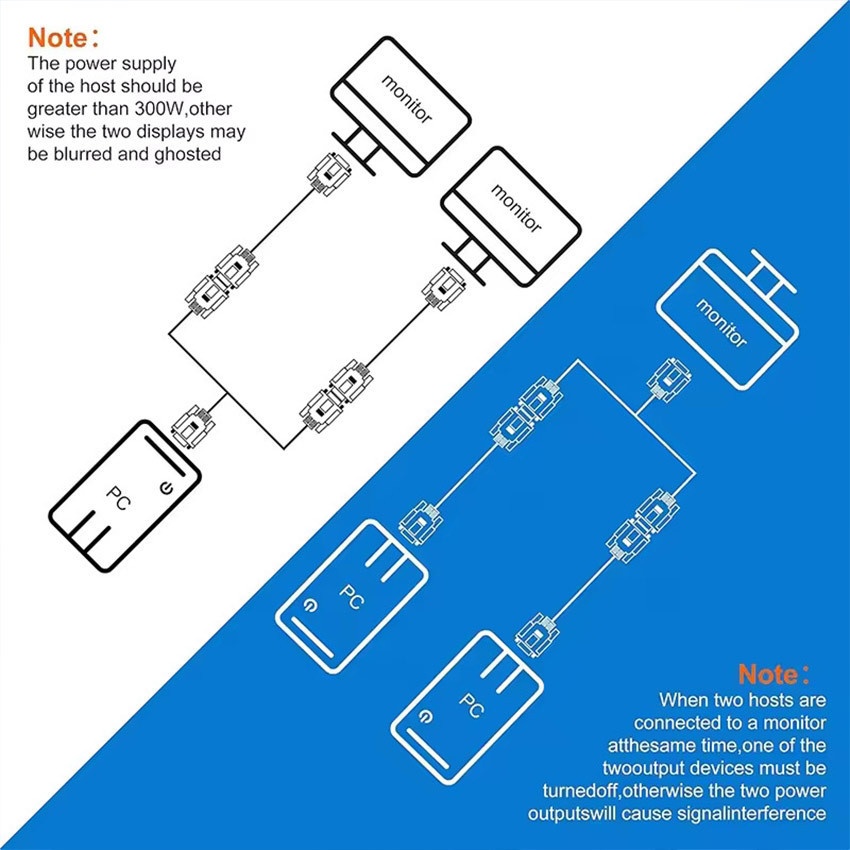 Note：
The power supply of the host should be greater than 300W,other wise the two displays may be blurred and ghosted

monitor

monitor

PC

monitor

PC

PC

Note：
When two hosts are connected to a monitor atthesame time,one of the twooutput devices must be turnedoff,otherwise the two power outputswill cause signalinterference