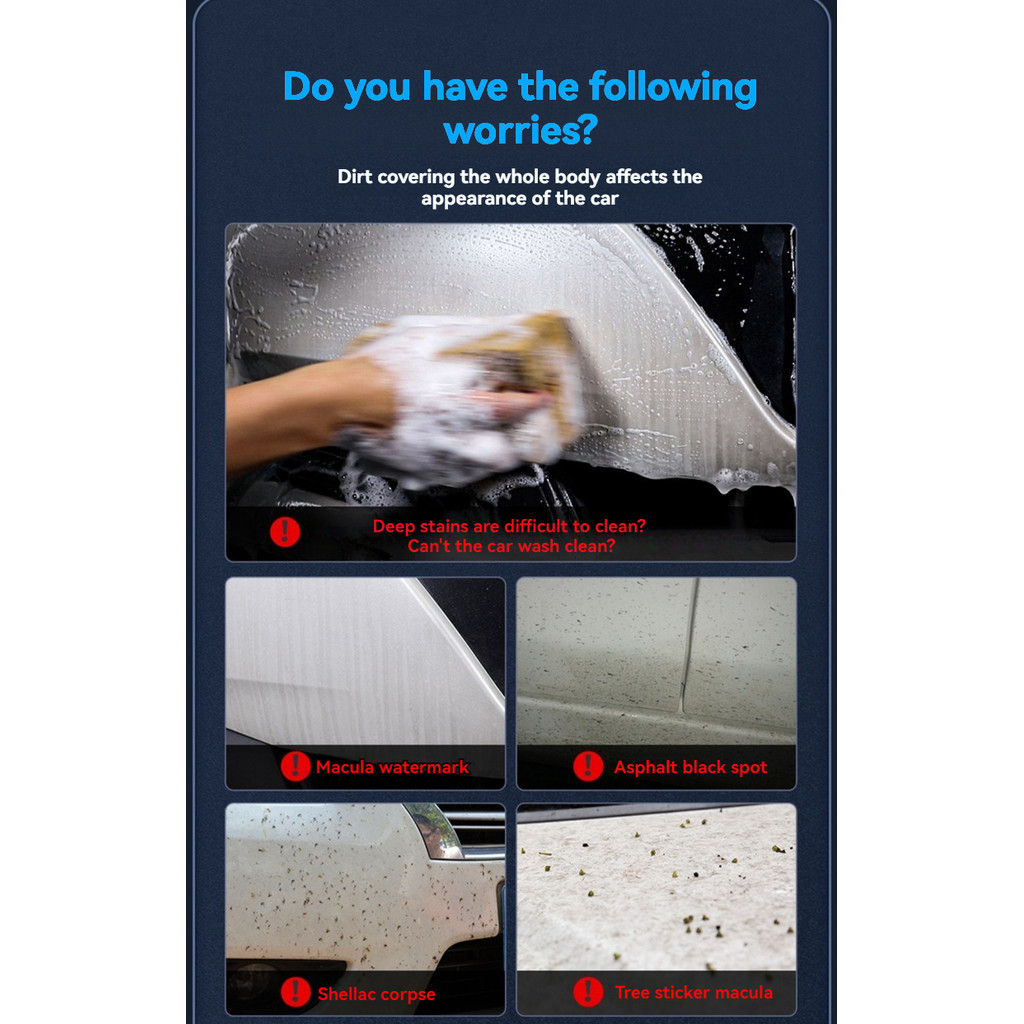 Do you have the following worries?

Dirt covering the whole body affects the appearance of the car

Deep stains are difficult to clean?
Can't the car wash clean?

Macula watermark

Asphalt black spot

Shellac corpse

Tree sticker macula