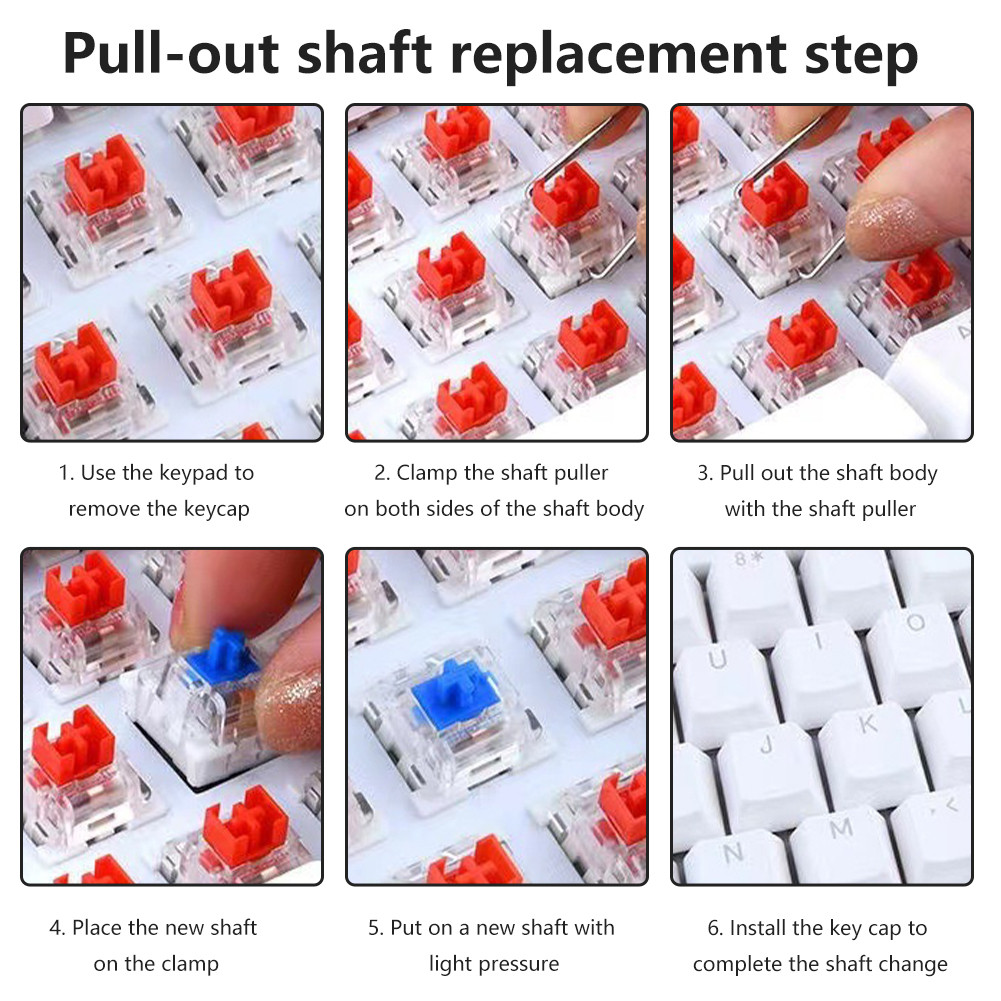 Pull-out shaft replacement step

1. Use the keypad to remove the keycap

2. Clamp the shaft puller on both sides of the shaft body

3. Pull out the shaft body with the shaft puller

4. Place the new shaft on the clamp

5. Put on a new shaft with light pressure

8 *
U I O
J K L
N M <

6. Install the key cap to complete the shaft change