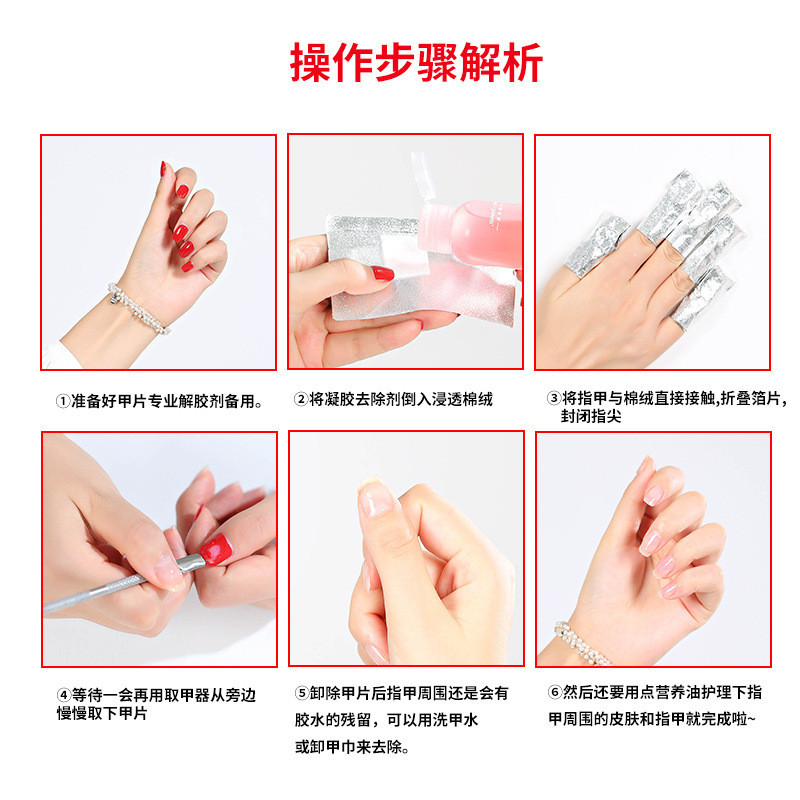 操作步骤解析

①准备好甲片专业解胶剂备用。

②将凝胶去除剂倒入浸透棉绒

③将指甲与棉绒直接接触,折叠箔片,封闭指尖

④等待一会再用取甲器从旁边慢慢取下甲片

⑤卸除甲片后指甲周围还是会有胶水的残留，可以用洗甲水或卸甲巾来去除。

⑥然后还要用点营养油护理下指甲周围的皮肤和指甲就完成啦~