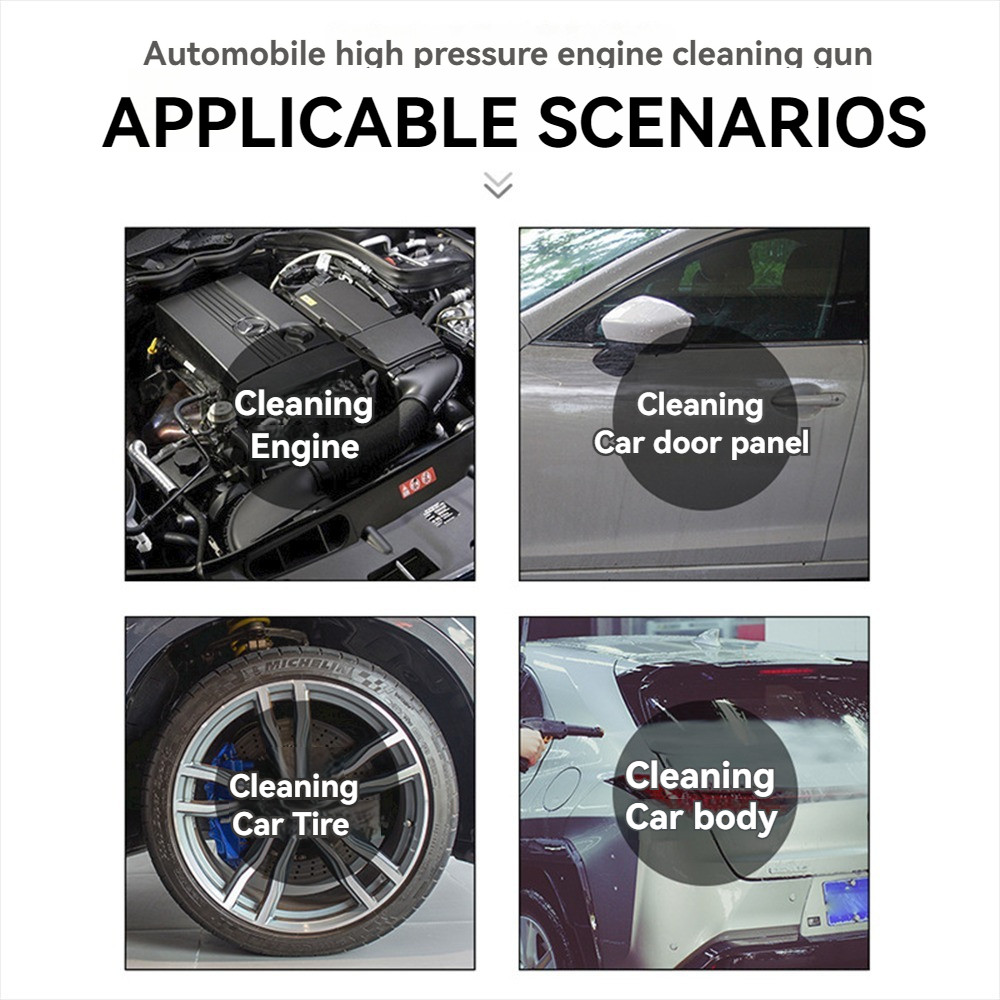 Automobile high pressure engine cleaning gun

APPLICABLE SCENARIOS

Cleaning
Engine

Cleaning
Car door panel

MICHELIN

Cleaning
Car Tire

Cleaning
Car body