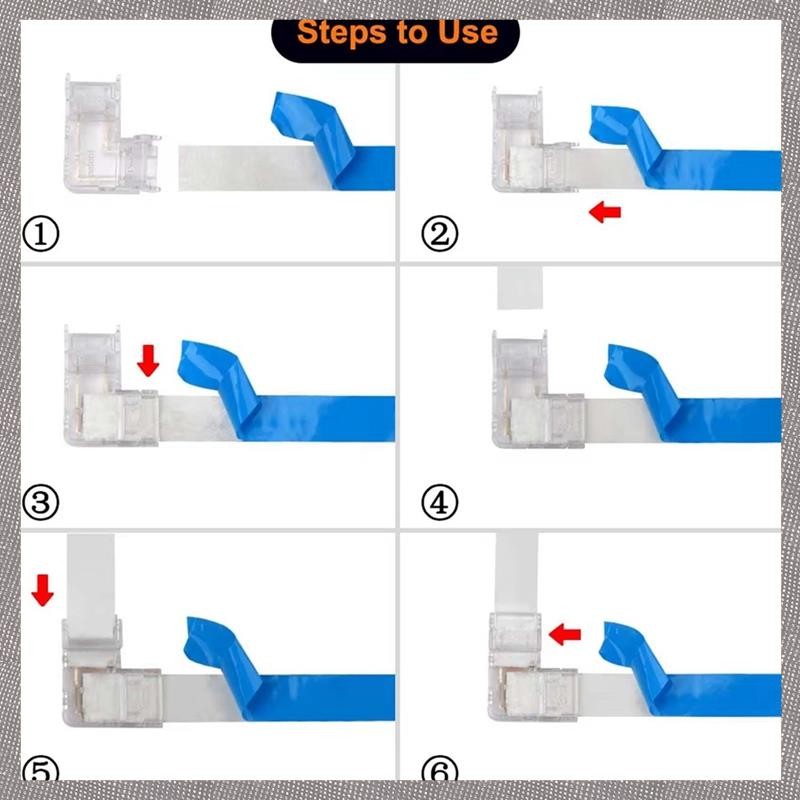 Steps to Use

①

②

③

④

⑤

⑥