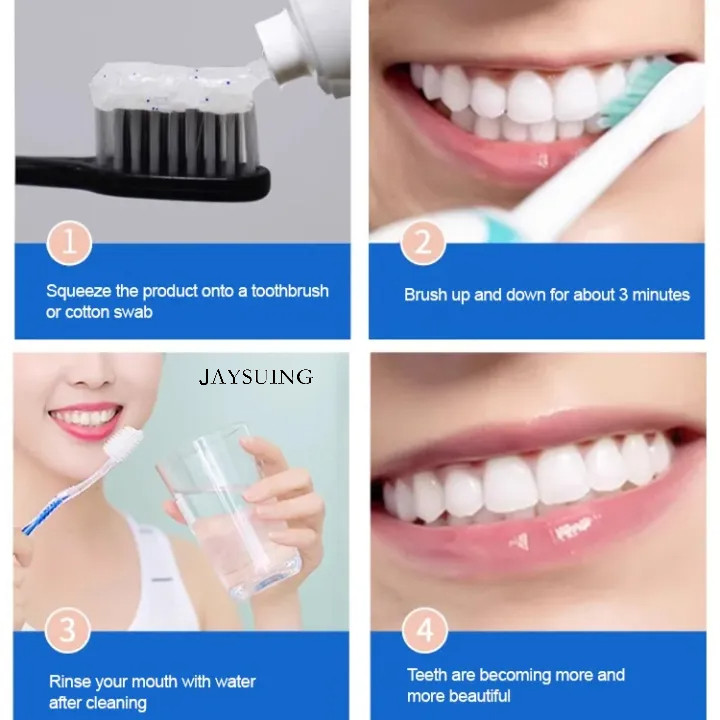 1

Squeeze the product onto a toothbrush or cotton swab

2

Brush up and down for about 3 minutes

JAYSUING

3

Rinse your mouth with water after cleaning

4

Teeth are becoming more and more beautiful