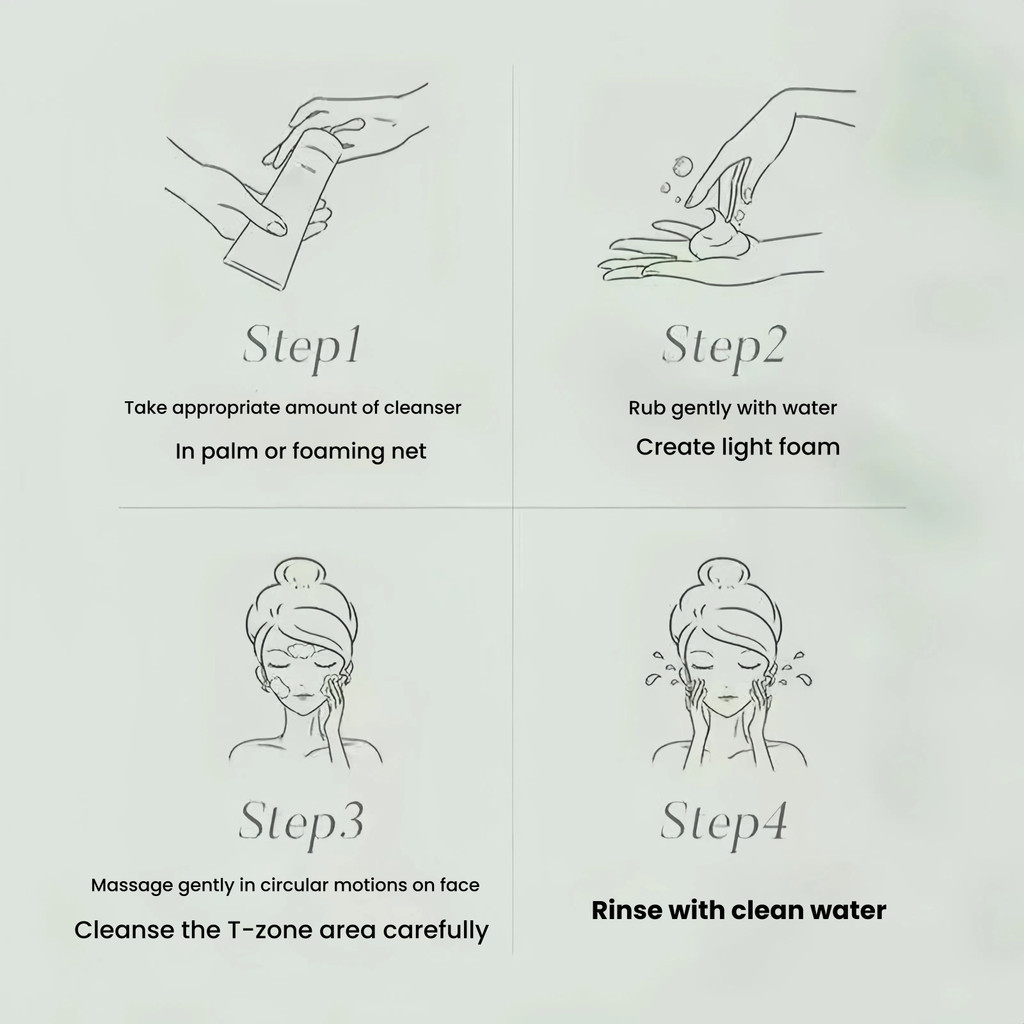 Step1

Take appropriate amount of cleanser

In palm or foaming net

Step2

Rub gently with water

Create light foam

Step3

Massage gently in circular motions on face

Cleanse the T-zone area carefully

Step4

Rinse with clean water