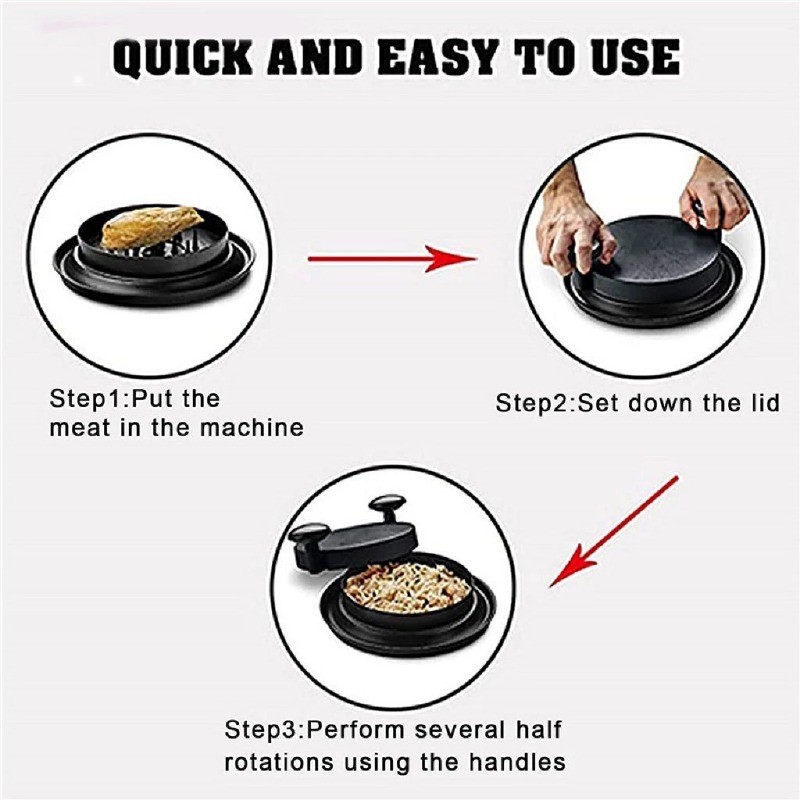 QUICK AND EASY TO USE

Step1:Put the meat in the machine

Step2:Set down the lid

Step3:Perform several half rotations using the handles