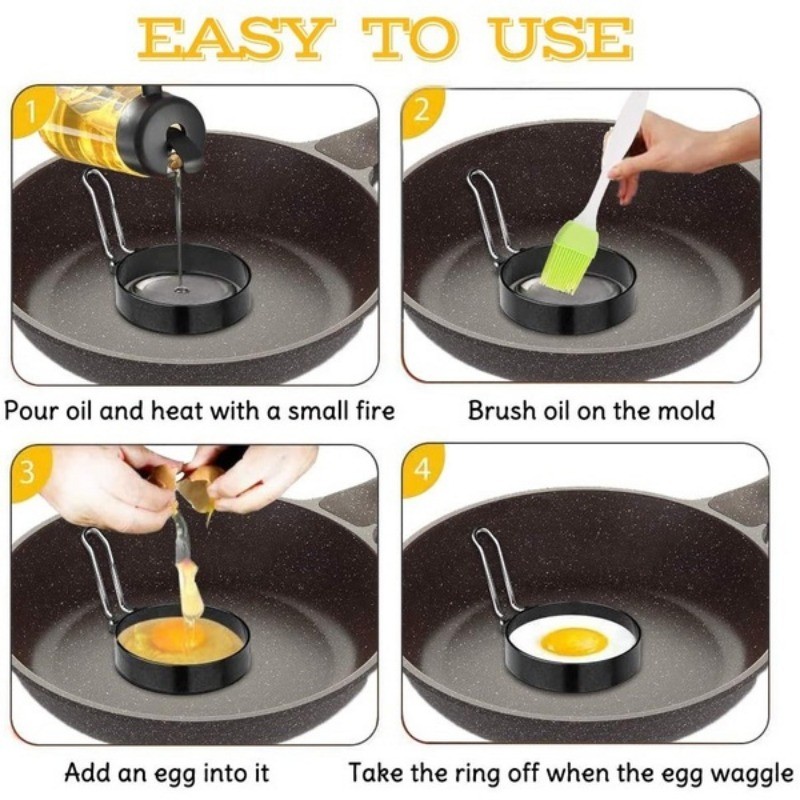 EASY TO USE

1

Pour oil and heat with a small fire

2

Brush oil on the mold

3

Add an egg into it

4

Take the ring off when the egg waggle