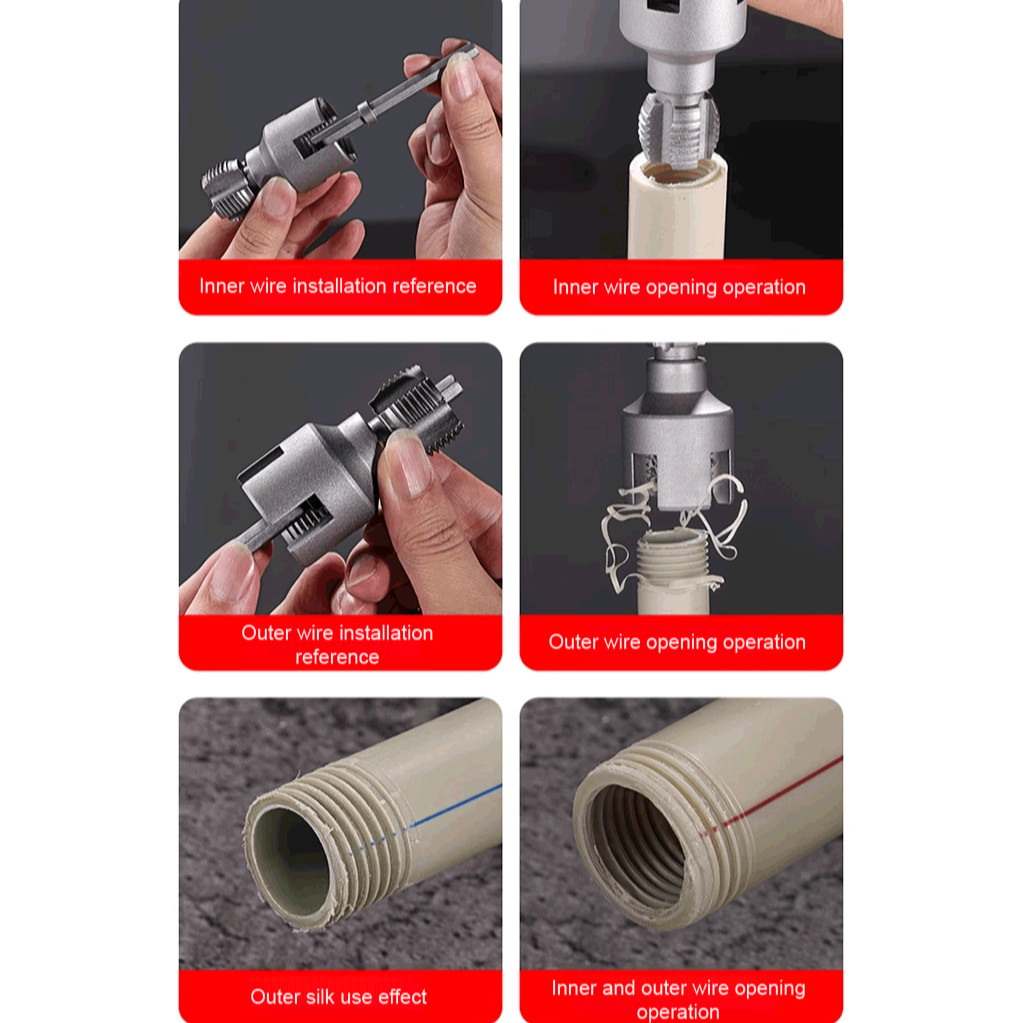 Inner wire installation reference

Inner wire opening operation

Outer wire installation reference

Outer wire opening operation

Outer silk use effect

Inner and outer wire opening operation