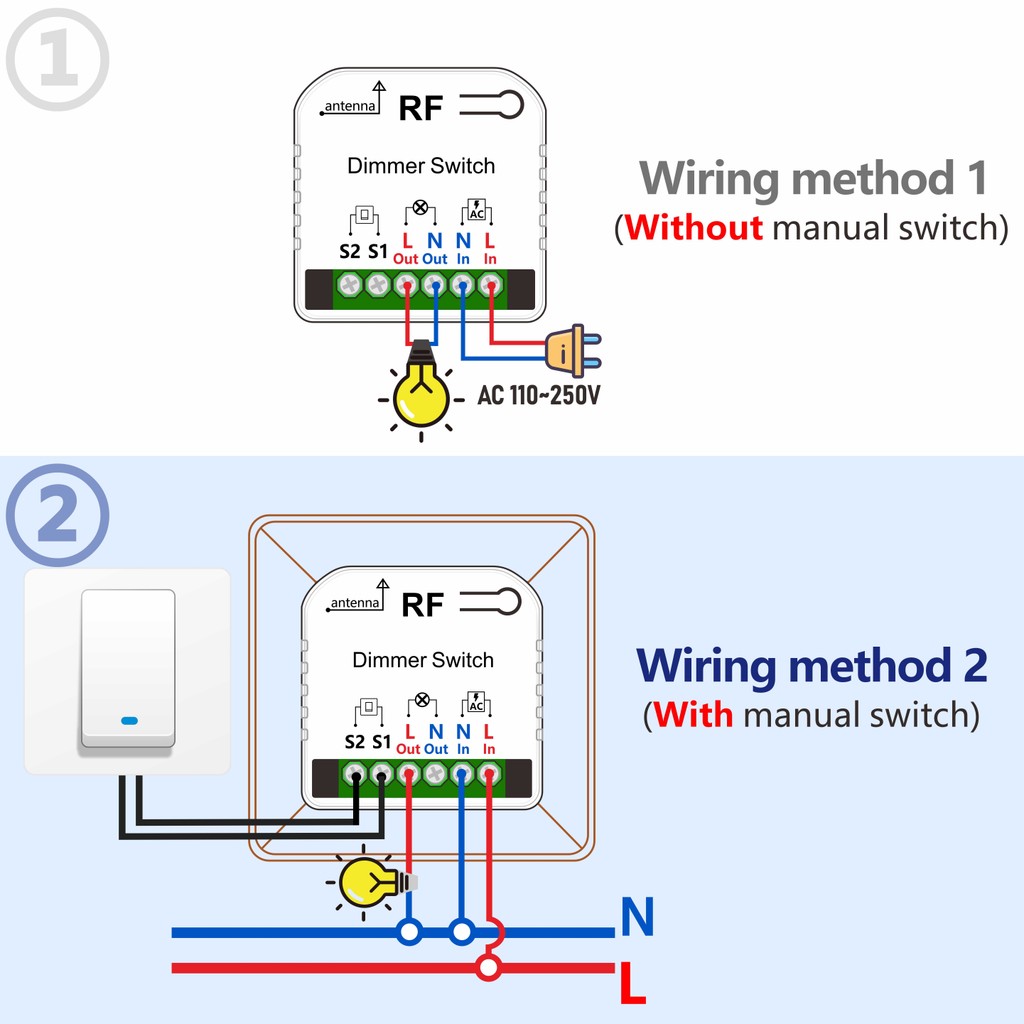 ①

antenna RF

Dimmer Switch

AC

S2 S1 L Out N Out N In L In

AC 110~250V

Wiring method 1
(Without manual switch)

②

antenna RF

Dimmer Switch

AC

S2 S1 L Out N Out N In L In

Wiring method 2
(With manual switch)

N

L