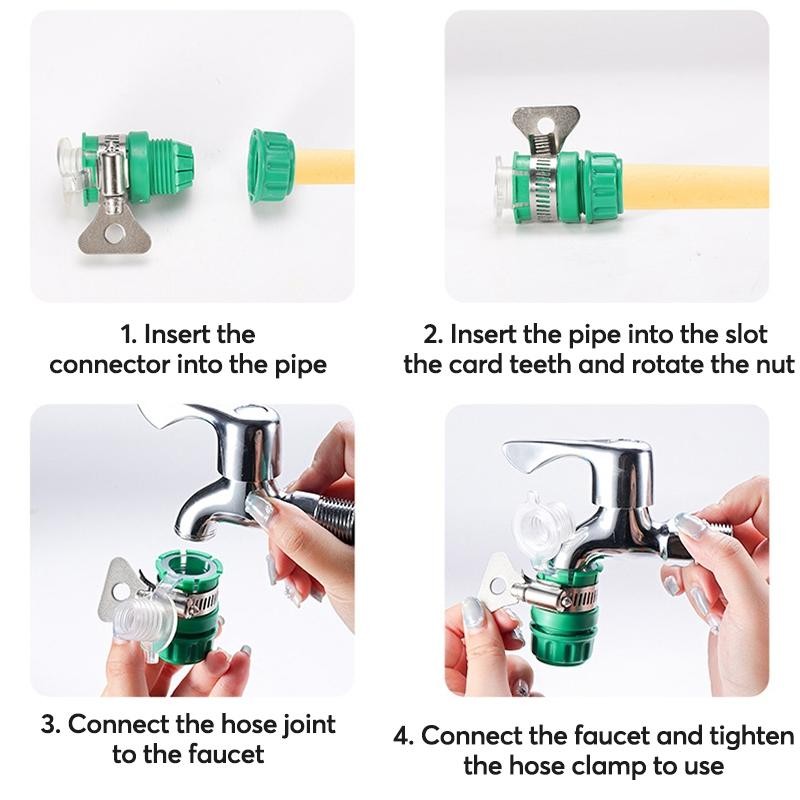 1. Insert the connector into the pipe

2. Insert the pipe into the slot the card teeth and rotate the nut

3. Connect the hose joint to the faucet

4. Connect the faucet and tighten the hose clamp to use