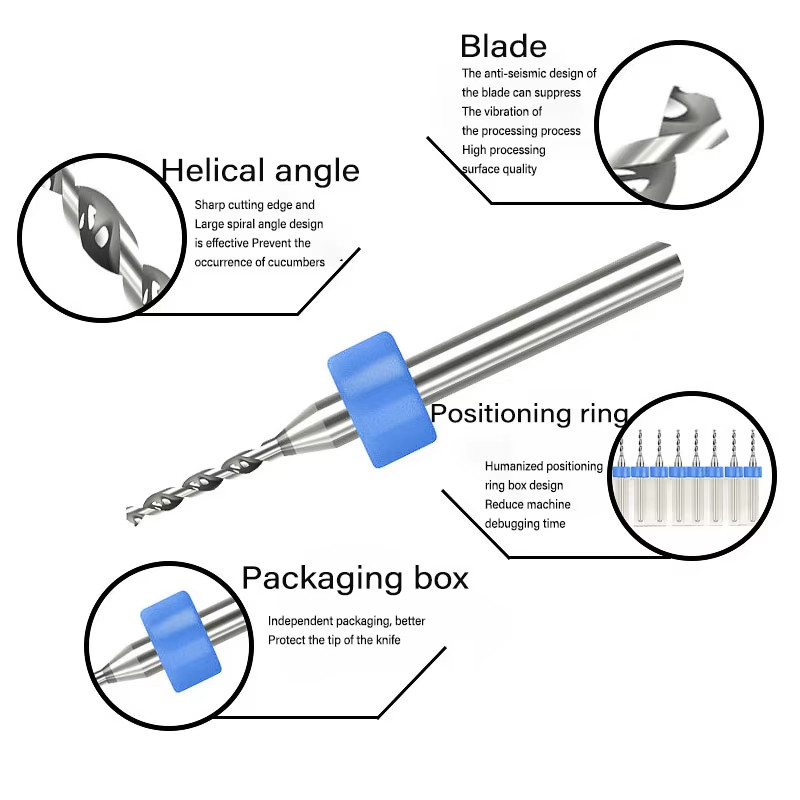 Blade

The anti-seismic design of the blade can suppress The vibration of the processing process High processing surface quality

Helical angle

Sharp cutting edge and Large spiral angle design is effective Prevent the occurrence of cucumbers

Positioning ring

Humanized positioning ring box design Reduce machine debugging time

Packaging box

Independent packaging, better Protect the tip of the knife