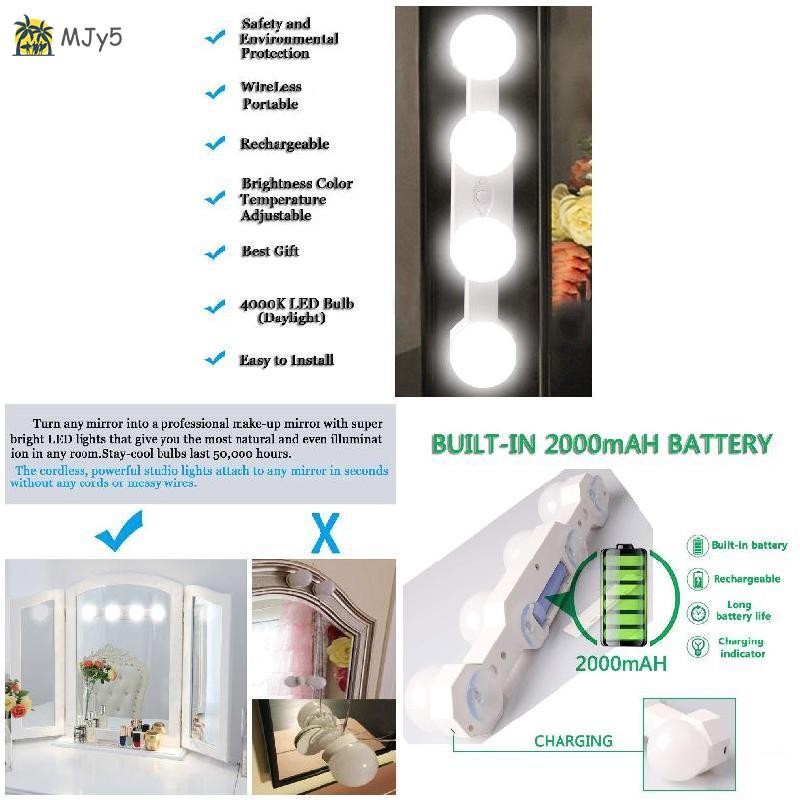 MJy5

Safety and Environmental Protection

WireLess Portable

Rechargeable

Brightness Color Temperature Adjustable

Best Gift

4000K LED Bulb (Daylight)

Easy to Install

Turn any mirror into a professional make-up mirror with super bright LED lights that give you the most natural and even illuminat ion in any room.Stay-cool bulbs last 50,000 hours.
The cordless, powerful studio lights attach to any mirror in seconds without any cords or messy wires.

X

BUILT-IN 2000mAH BATTERY

Built-in battery

Rechargeable

Long battery life

Charging indicator

2000mAH

CHARGING