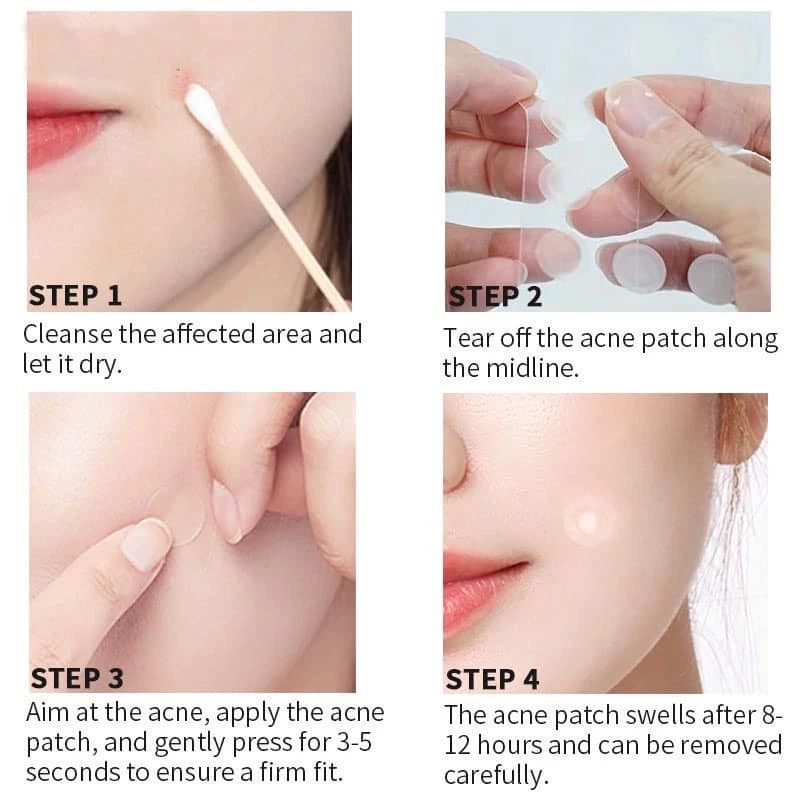 STEP 1
Cleanse the affected area and let it dry.

STEP 2
Tear off the acne patch along the midline.

STEP 3
Aim at the acne, apply the acne patch, and gently press for 3-5 seconds to ensure a firm fit.

STEP 4
The acne patch swells after 8-12 hours and can be removed carefully.