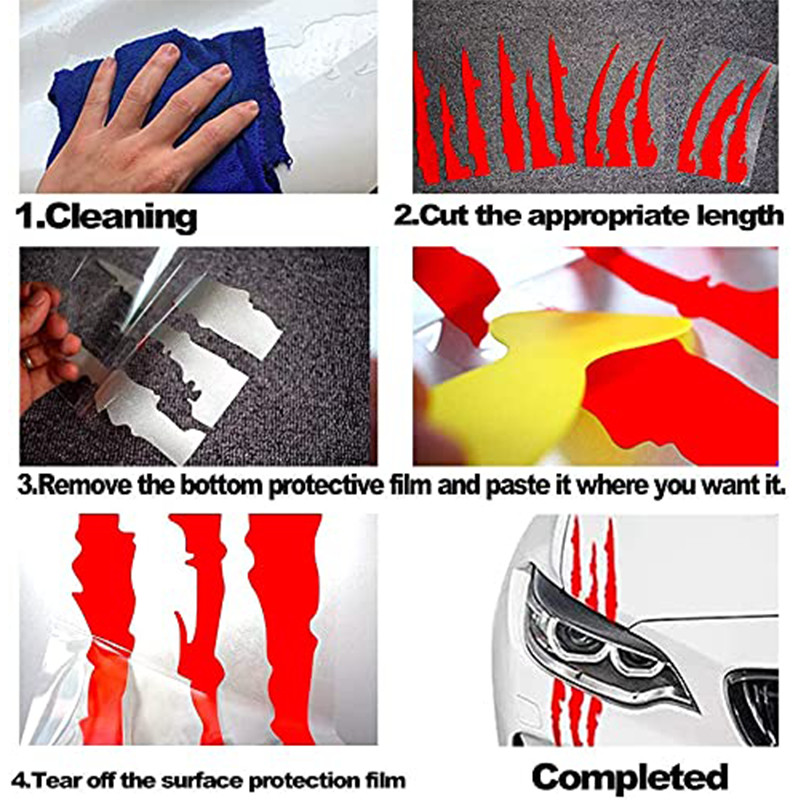 1.Cleaning

2.Cut the appropriate length

3.Remove the bottom protective film and paste it where you want it.

4.Tear off the surface protection film

Completed