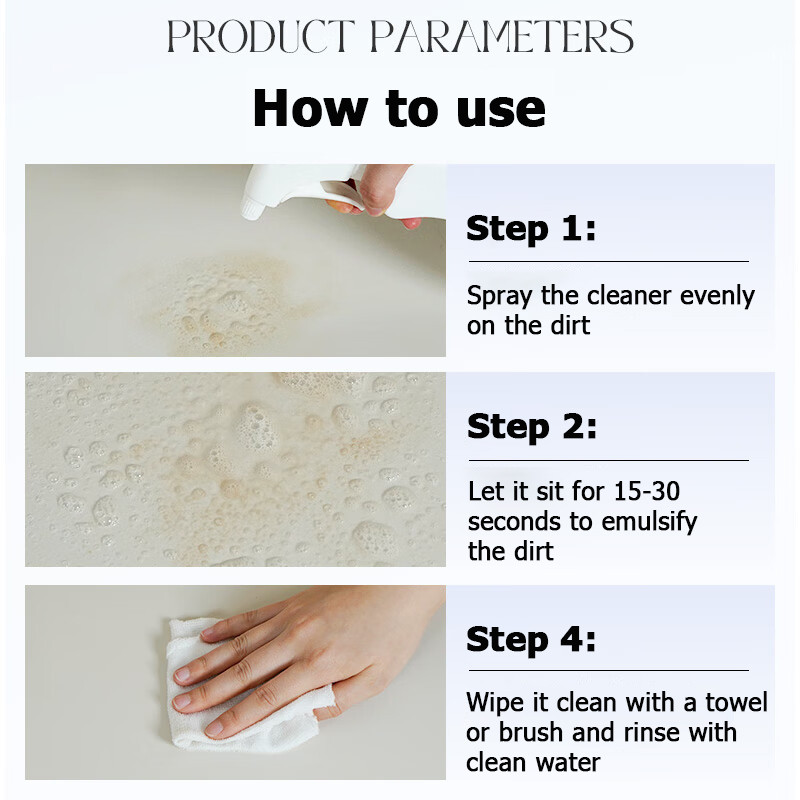 PRODUCT PARAMETERS

How to use

Step 1:

Spray the cleaner evenly on the dirt

Step 2:

Let it sit for 15-30 seconds to emulsify the dirt

Step 4:

Wipe it clean with a towel or brush and rinse with clean water