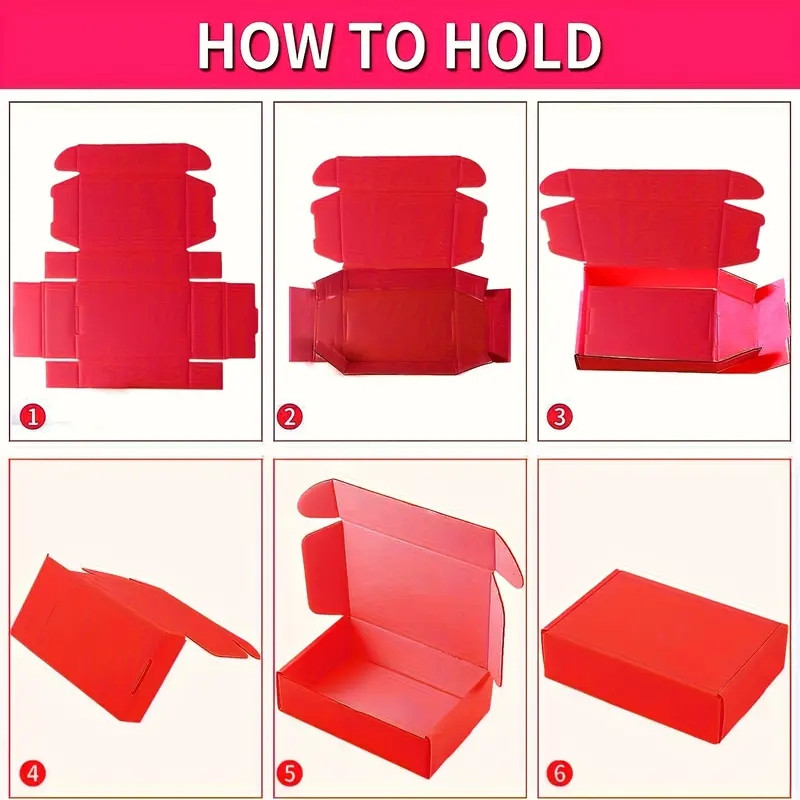 HOW TO HOLD

1

2

3

4

5

6