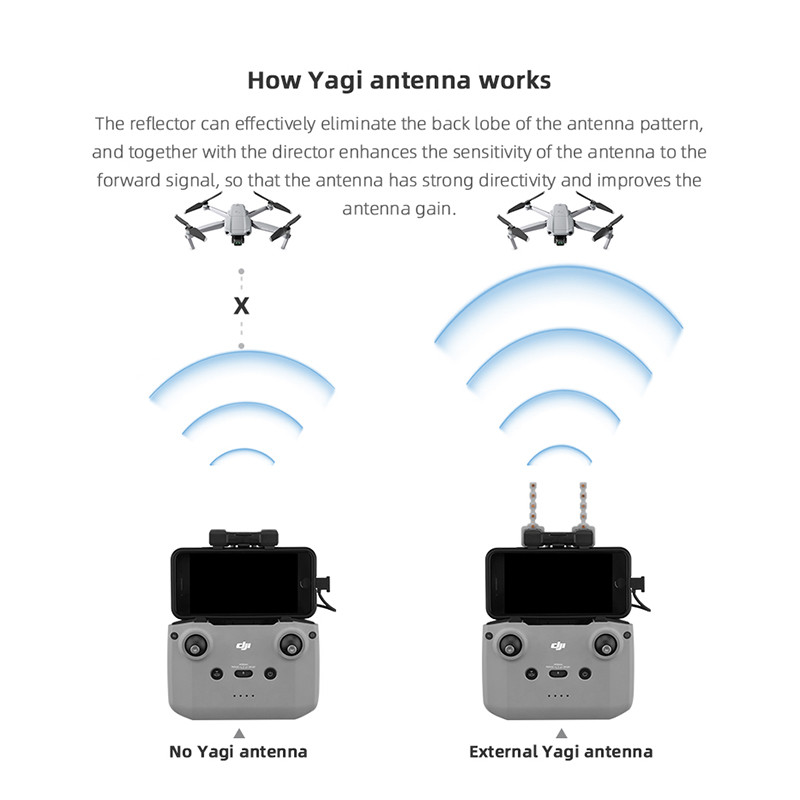 How Yagi antenna works

The reflector can effectively eliminate the back lobe of the antenna pattern, and together with the director enhances the sensitivity of the antenna to the forward signal, so that the antenna has strong directivity and improves the antenna gain.

X

dji

dji

No Yagi antenna

External Yagi antenna