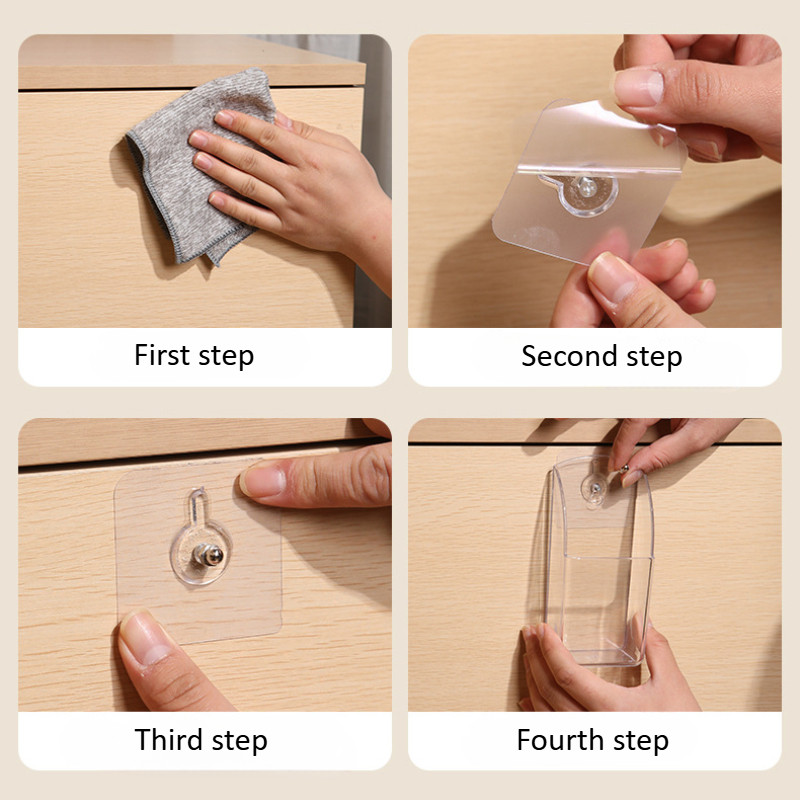 First step

Second step

Third step

Fourth step