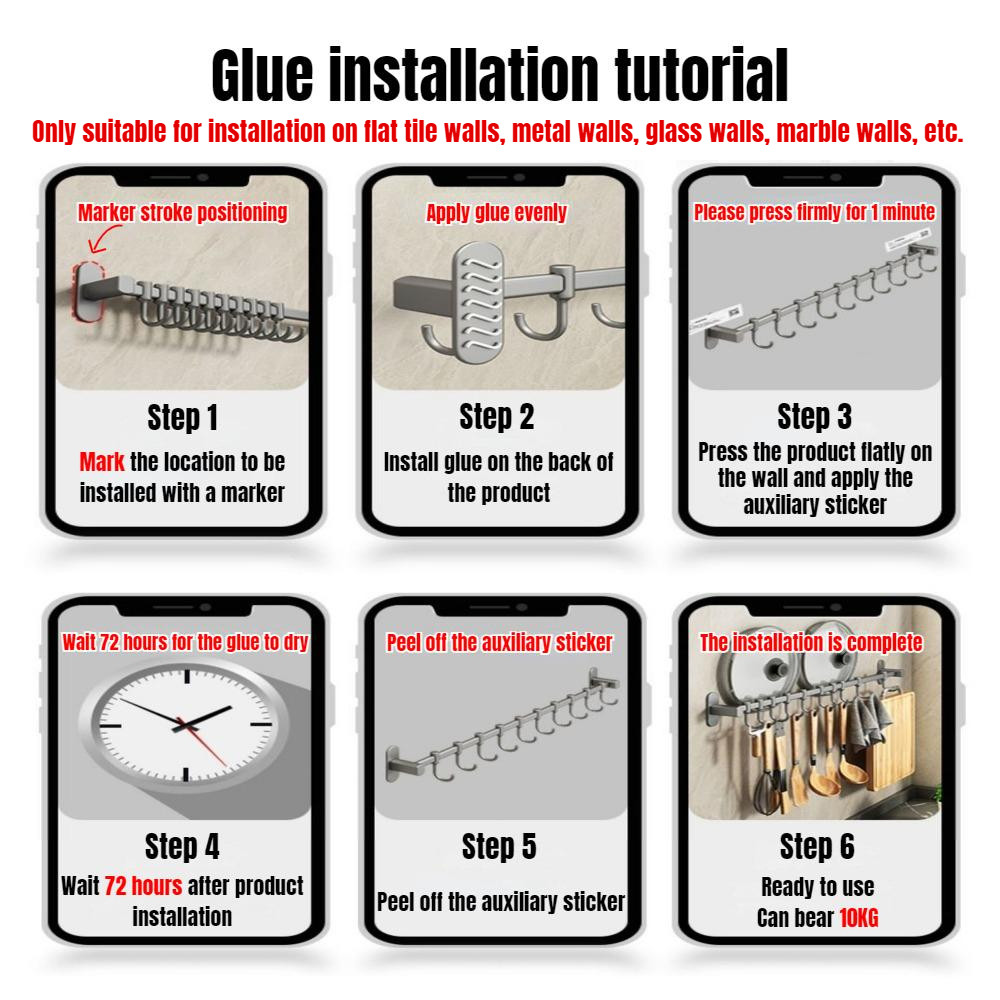 Glue installation tutorial

Only suitable for installation on flat tile walls, metal walls, glass walls, marble walls, etc.

Marker stroke positioning

Step 1

Mark the location to be installed with a marker

Apply glue evenly

Step 2

Install glue on the back of the product

Please press firmly for 1 minute

Step 3

Press the product flatly on the wall and apply the auxiliary sticker

Wait 72 hours for the glue to dry

Step 4

Wait 72 hours after product installation

Peel off the auxiliary sticker

Step 5

Peel off the auxiliary sticker

The installation is complete

Step 6

Ready to use
Can bear 10KG