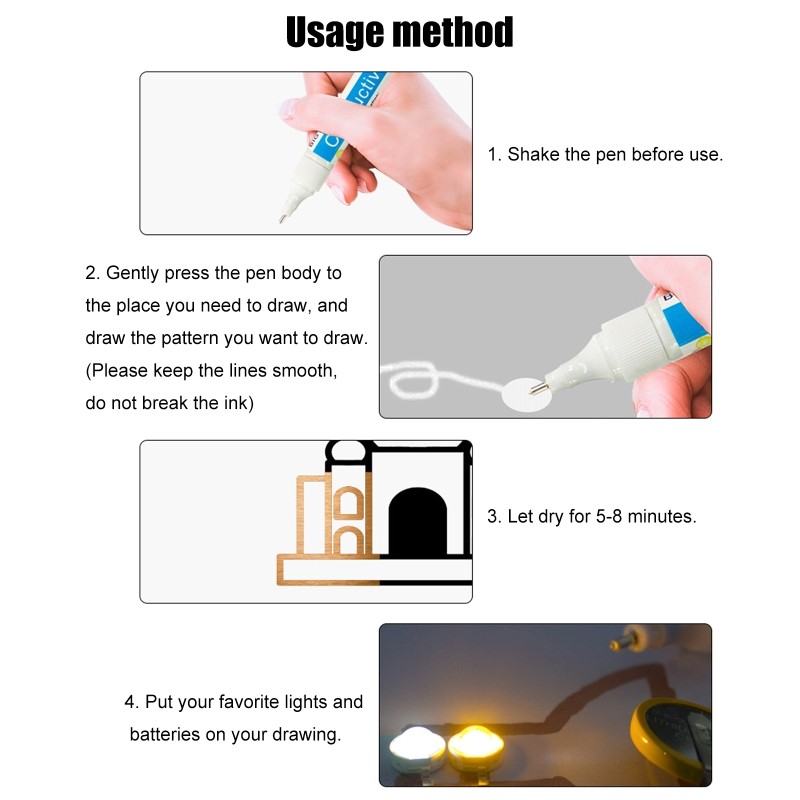 Usage method

1. Shake the pen before use.

2. Gently press the pen body to the place you need to draw, and draw the pattern you want to draw. (Please keep the lines smooth, do not break the ink)

3. Let dry for 5-8 minutes.

4. Put your favorite lights and batteries on your drawing.