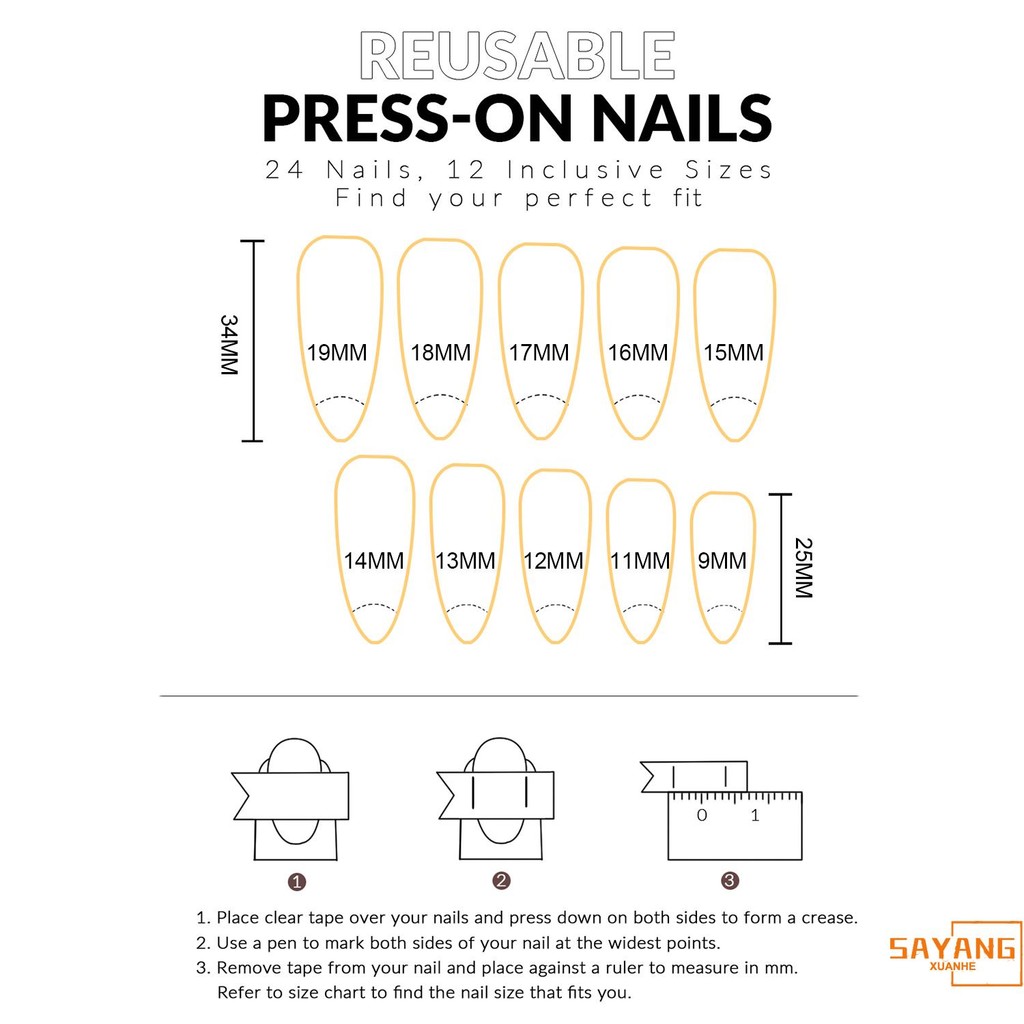 REUSABLE
PRESS-ON NAILS
24 Nails, 12 Inclusive Sizes
Find your perfect fit

34MM

19MM 18MM 17MM 16MM 15MM

14MM 13MM 12MM 11MM 9MM

25MM

0 1

1 2 3

1. Place clear tape over your nails and press down on both sides to form a crease.
2. Use a pen to mark both sides of your nail at the widest points.
3. Remove tape from your nail and place against a ruler to measure in mm. Refer to size chart to find the nail size that fits you.

SAYANG
XUANHE